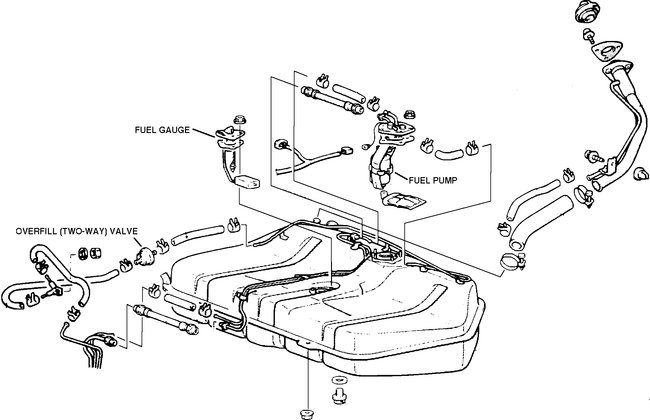 FUEL GAUGE

FUEL PUMP

OVERFILL (TWO-WAY) VALVE