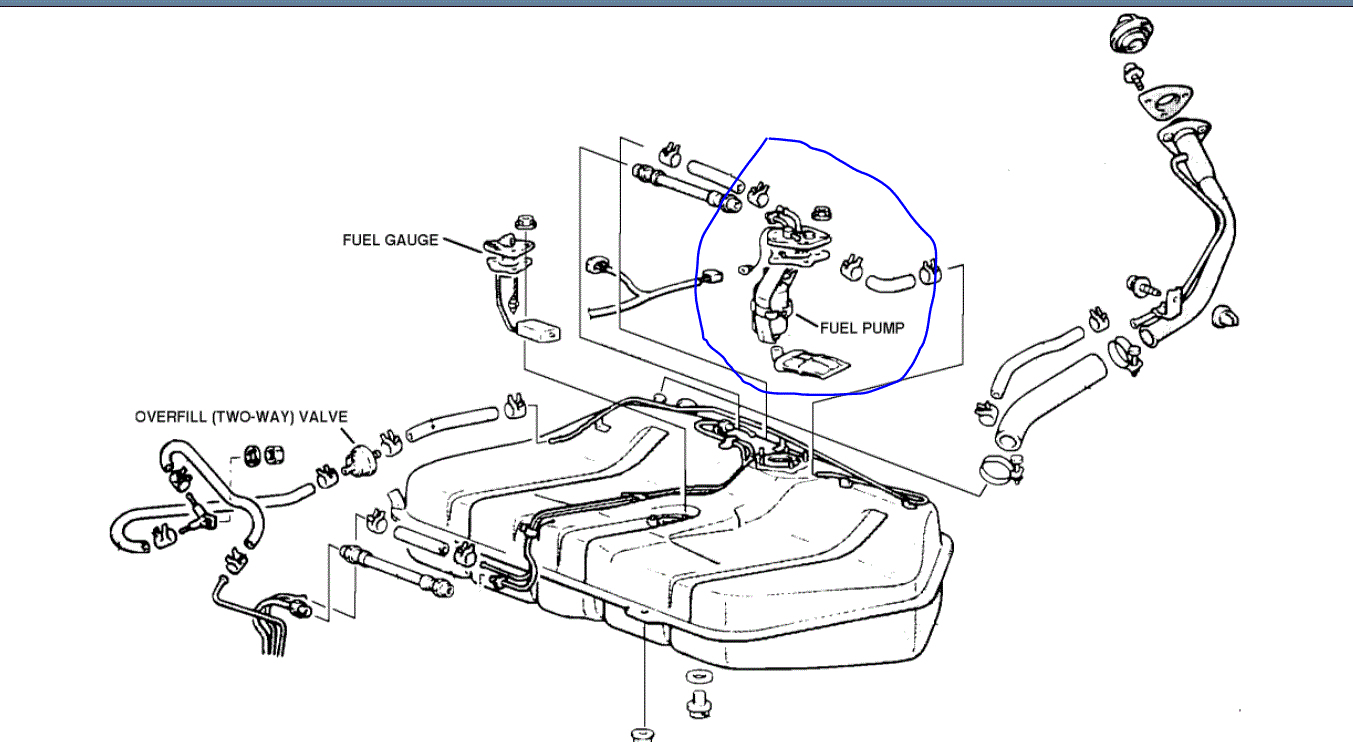 FUEL GAUGE

FUEL PUMP

OVERFILL (TWO-WAY) VALVE