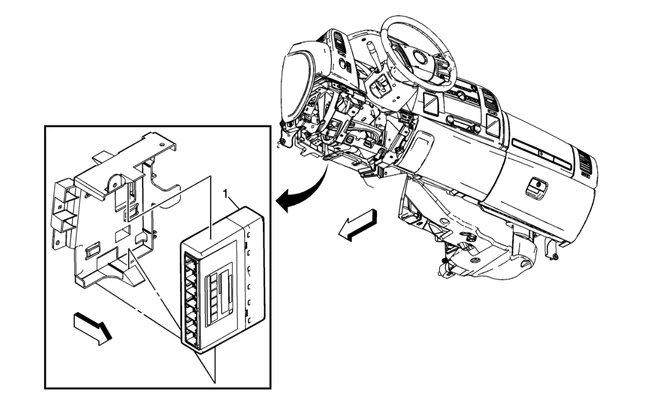 1