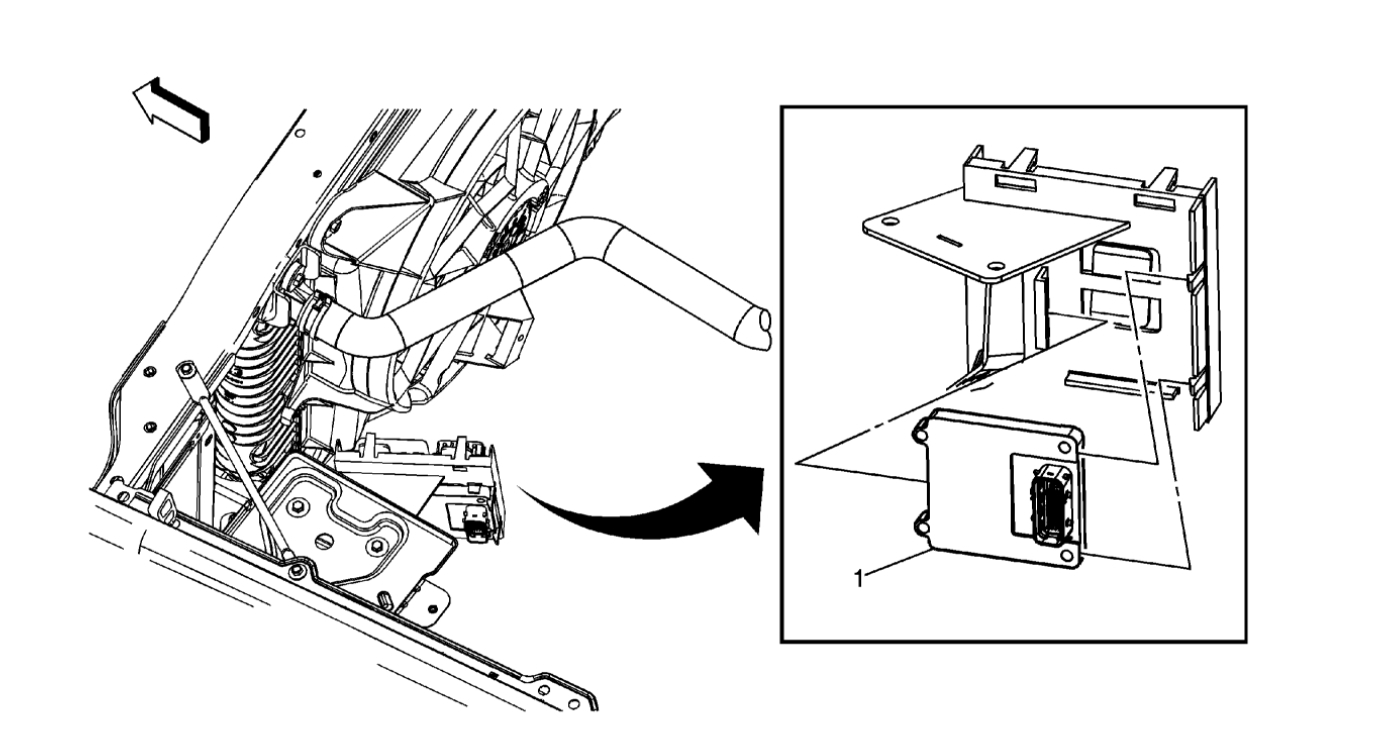 1