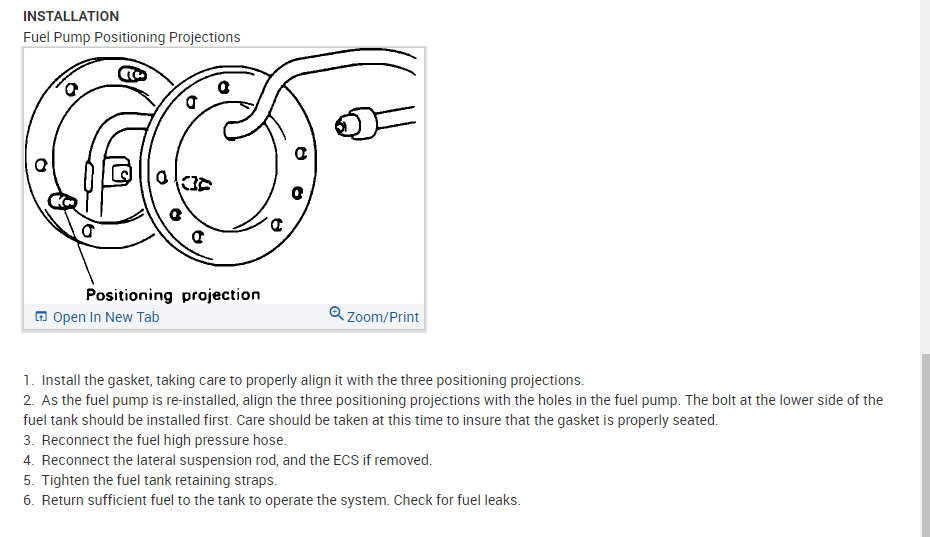 INSTALLATION
Fuel Pump Positioning Projections

Positioning projection

Open In New Tab
Zoom/Print

1. Install the gasket, taking care to properly align it with the three positioning projections.
2. As the fuel pump is re-installed, align the three positioning projections with the holes in the fuel pump. The bolt at the lower side of the fuel tank should be installed first. Care should be taken at this time to insure that the gasket is properly seated.
3. Reconnect the fuel high pressure hose.
4. Reconnect the lateral suspension rod, and the ECS if removed.
5. Tighten the fuel tank retaining straps.
6. Return sufficient fuel to the tank to operate the system. Check for fuel leaks.