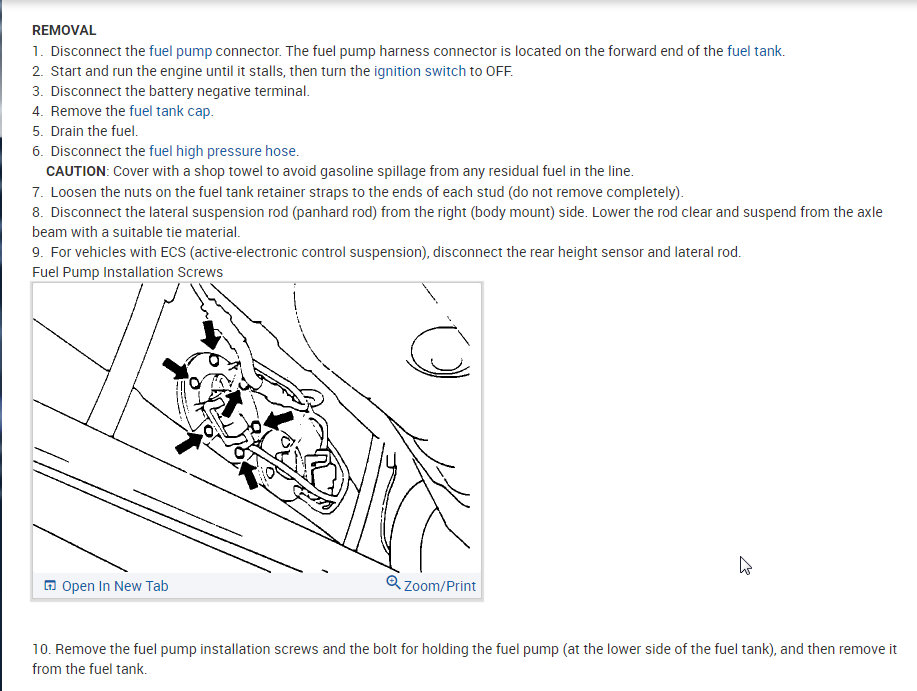 REMOVAL

1. Disconnect the fuel pump connector. The fuel pump harness connector is located on the forward end of the fuel tank.
2. Start and run the engine until it stalls, then turn the ignition switch to OFF.
3. Disconnect the battery negative terminal.
4. Remove the fuel tank cap.
5. Drain the fuel.
6. Disconnect the fuel high pressure hose.
CAUTION: Cover with a shop towel to avoid gasoline spillage from any residual fuel in the line.
7. Loosen the nuts on the fuel tank retainer straps to the ends of each stud (do not remove completely).
8. Disconnect the lateral suspension rod (panhard rod) from the right (body mount) side. Lower the rod clear and suspend from the axle beam with a suitable tie material.
9. For vehicles with ECS (active-electronic control suspension), disconnect the rear height sensor and lateral rod.

Fuel Pump Installation Screws

Open In New Tab
Zoom/Print

10. Remove the fuel pump installation screws and the bolt for holding the fuel pump (at the lower side of the fuel tank), and then remove it from the fuel tank.