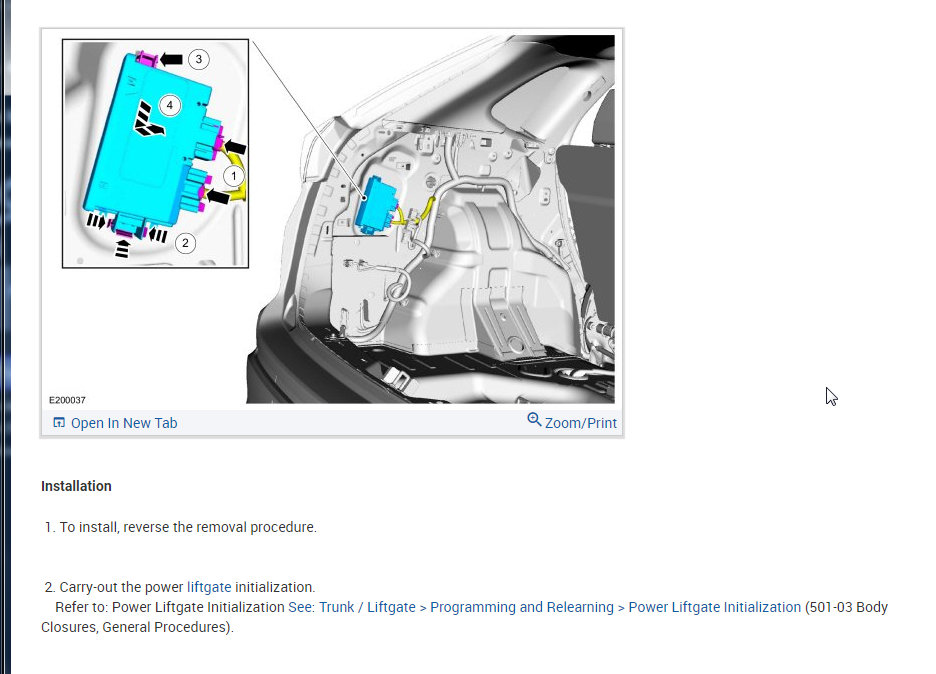 3

4

1

2

E200037

Open In New Tab

Zoom/Print

Installation

1. To install, reverse the removal procedure.

2. Carry-out the power liftgate initialization.
Refer to: Power Liftgate Initialization See: Trunk / Liftgate > Programming and Relearning > Power Liftgate Initialization (501-03 Body Closures, General Procedures).