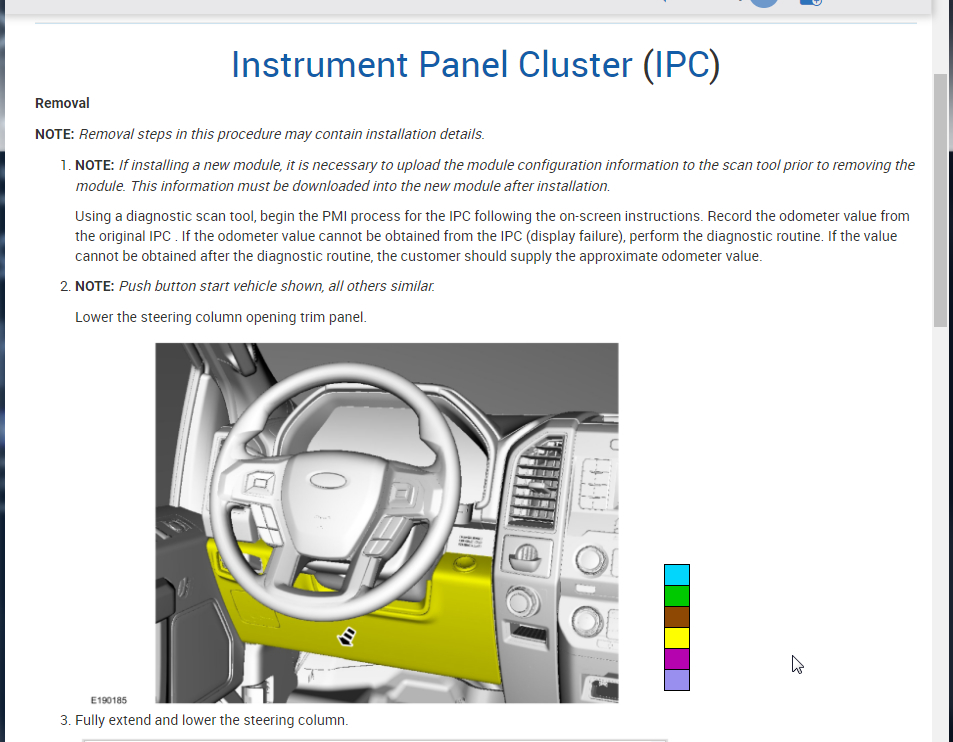 Instrument Panel Cluster (IPC)

Removal

NOTE: Removal steps in this procedure may contain installation details.

1. NOTE: If installing a new module, it is necessary to upload the module configuration information to the scan tool prior to removing the module. This information must be downloaded into the new module after installation.

Using a diagnostic scan tool, begin the PMI process for the IPC following the on-screen instructions. Record the odometer value from the original IPC . If the odometer value cannot be obtained from the IPC (display failure), perform the diagnostic routine. If the value cannot be obtained after the diagnostic routine, the customer should supply the approximate odometer value.

2. NOTE: Push button start vehicle shown, all others similar.

Lower the steering column opening trim panel.

E190185

3. Fully extend and lower the steering column.