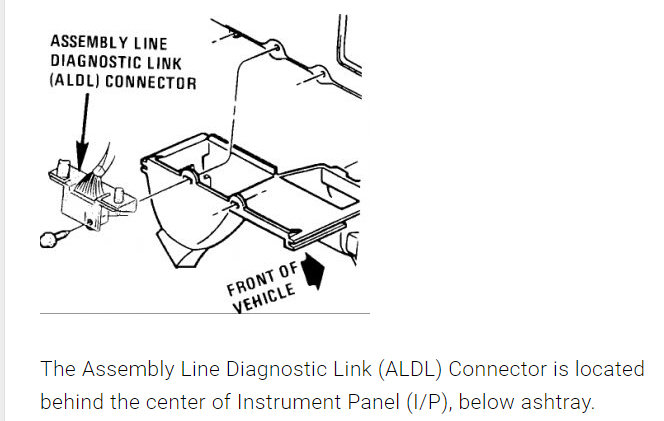 ASSEMBLY LINE DIAGNOSTIC LINK (ALDL) CONNECTOR

FRONT OF VEHICLE

The Assembly Line Diagnostic Link (ALDL) Connector is located behind the center of Instrument Panel (I/P), below ashtray.