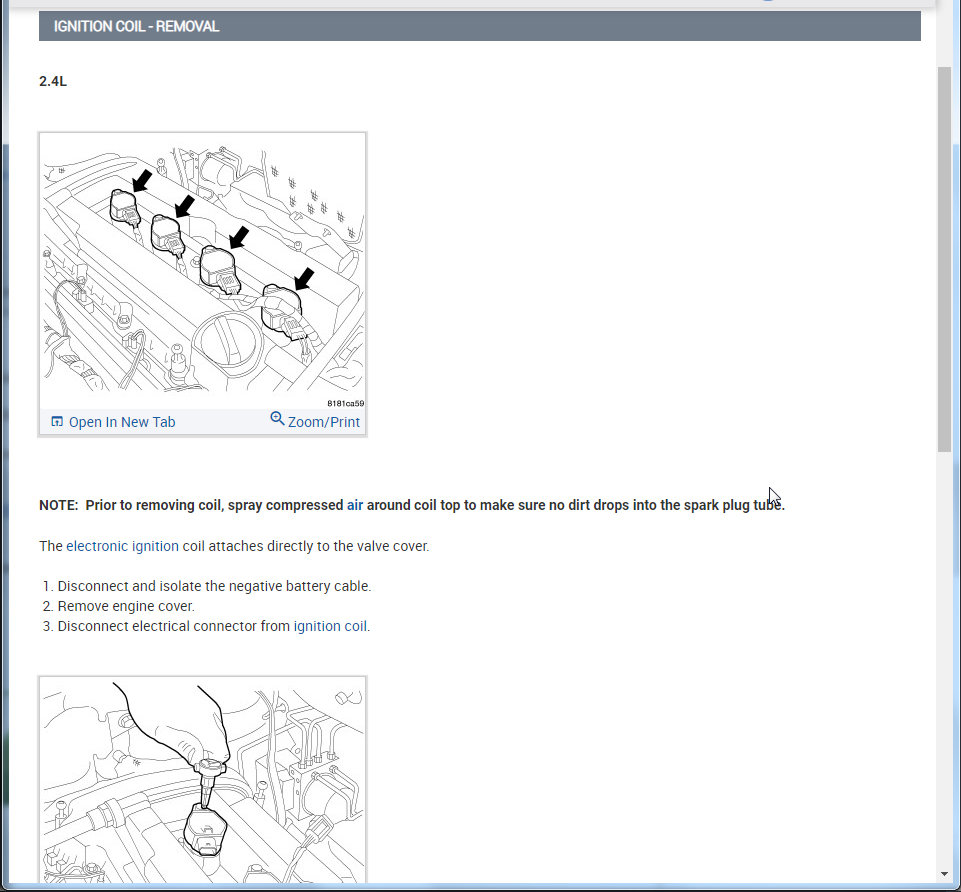 IGNITION COIL - REMOVAL

2.4L

8181ca59

Open In New Tab

Zoom/Print

NOTE: Prior to removing coil, spray compressed air around coil top to make sure no dirt drops into the spark plug tube.

The electronic ignition coil attaches directly to the valve cover.

1. Disconnect and isolate the negative battery cable.
2. Remove engine cover.
3. Disconnect electrical connector from ignition coil.