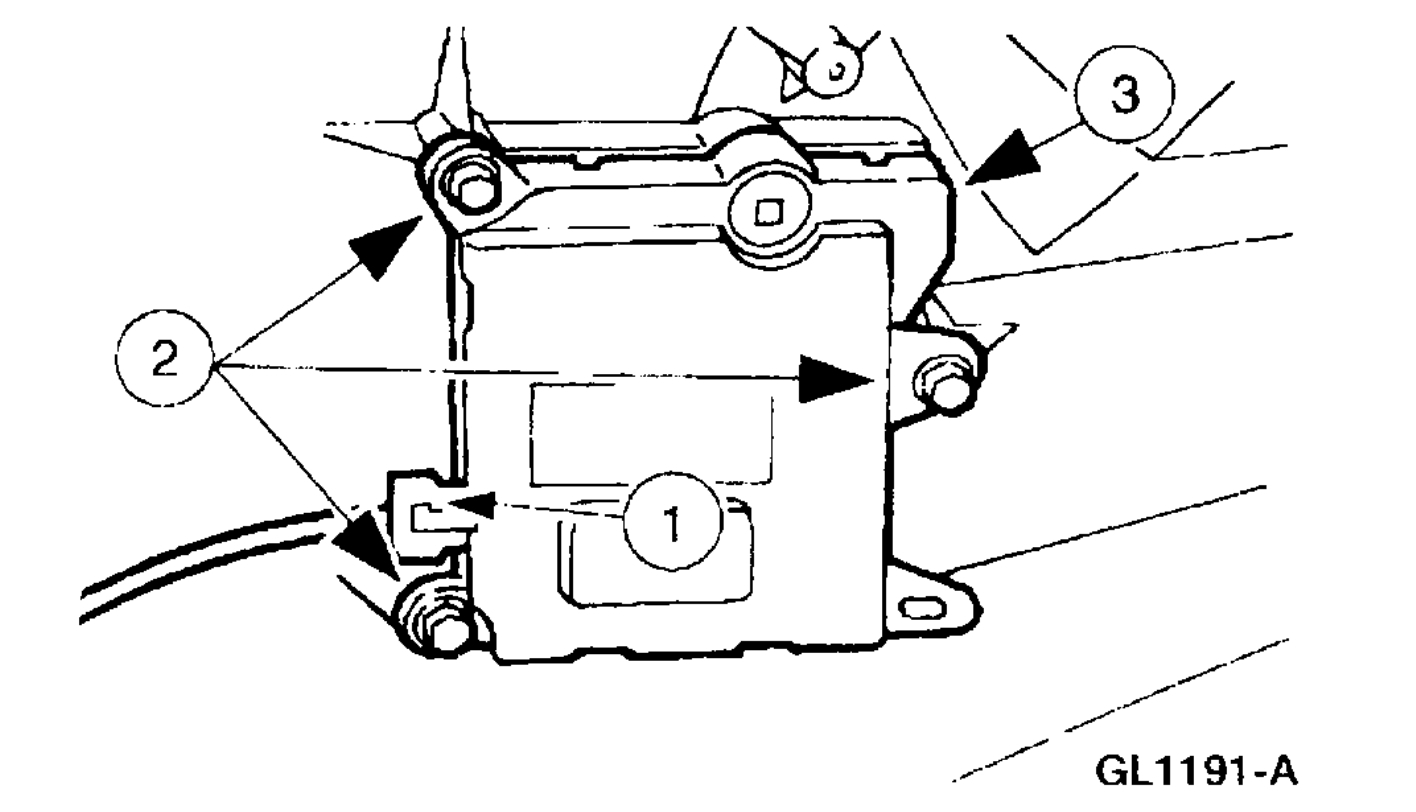 3
2
1
GL1191-A