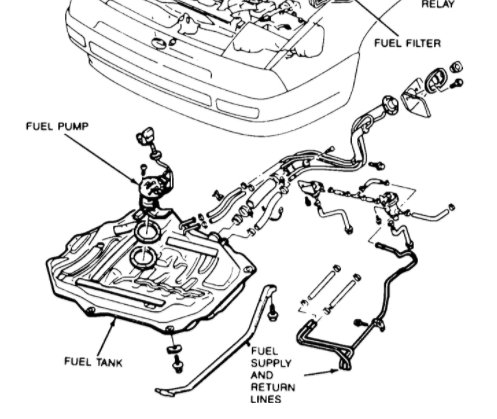 RELAY

FUEL FILTER

FUEL PUMP

FUEL TANK

FUEL SUPPLY AND RETURN LINES