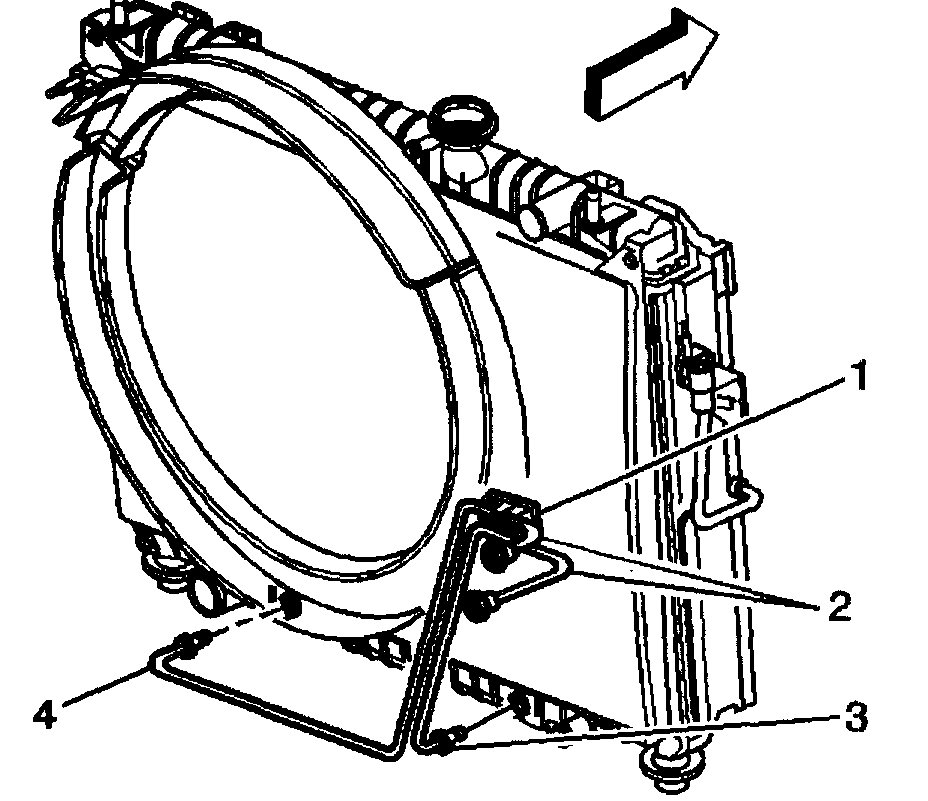 1
2
4
3