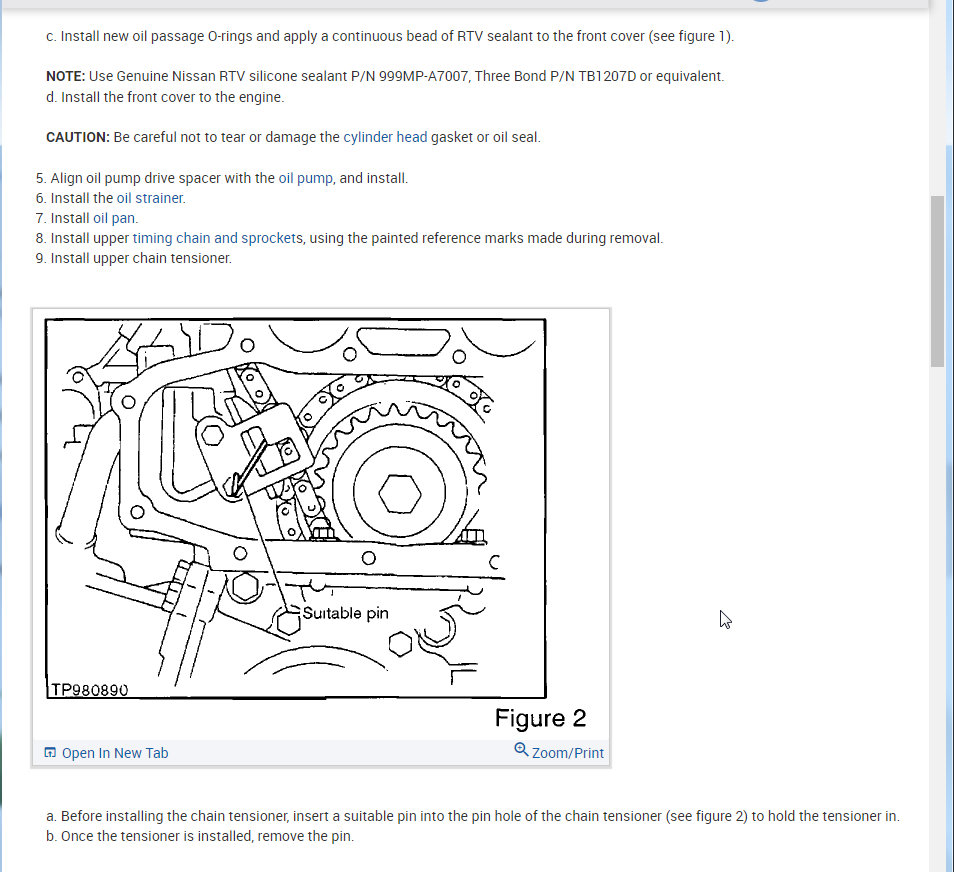 c. Install new oil passage O-rings and apply a continuous bead of RTV sealant to the front cover (see figure 1).

NOTE: Use Genuine Nissan RTV silicone sealant P/N 999MP-A7007, Three Bond P/N TB1207D or equivalent.
d. Install the front cover to the engine.

CAUTION: Be careful not to tear or damage the cylinder head gasket or oil seal.

5. Align oil pump drive spacer with the oil pump, and install.
6. Install the oil strainer.
7. Install oil pan.
8. Install upper timing chain and sprockets, using the painted reference marks made during removal.
9. Install upper chain tensioner.

Suitable pin
TP980890
Figure 2
Open In New Tab
Zoom/Print

a. Before installing the chain tensioner, insert a suitable pin into the pin hole of the chain tensioner (see figure 2) to hold the tensioner in.
b. Once the tensioner is installed, remove the pin.