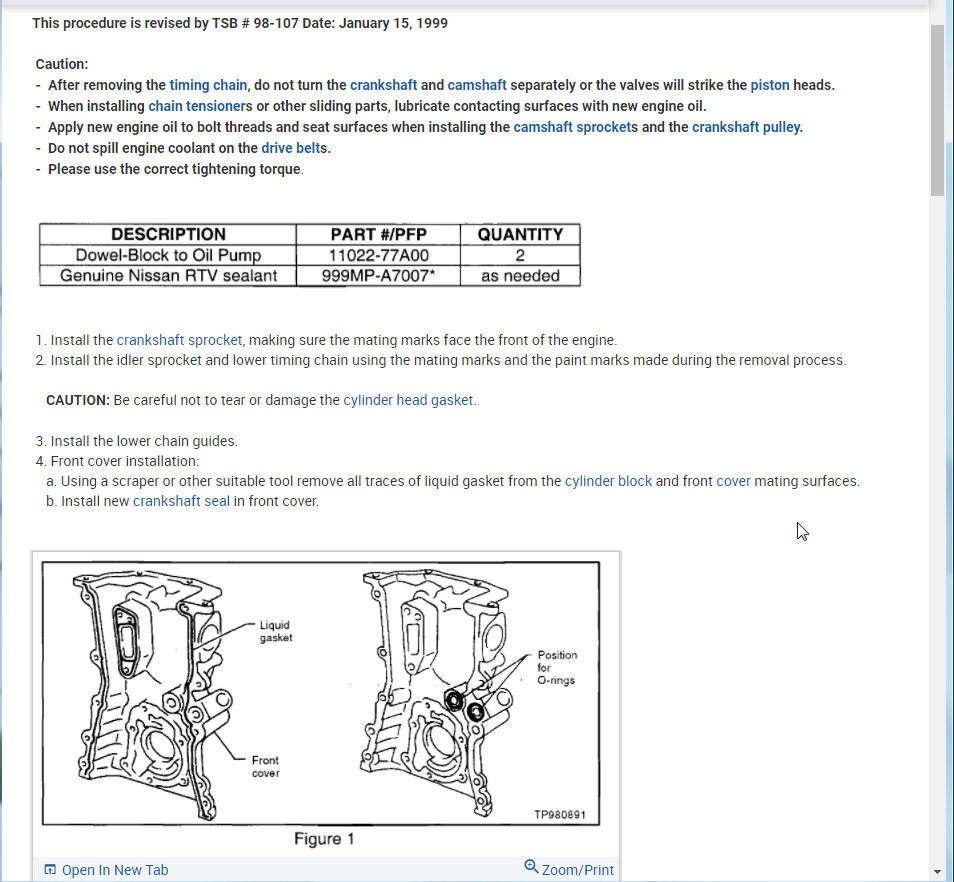 This procedure is revised by TSB # 98-107 Date: January 15, 1999

Caution:
- After removing the timing chain, do not turn the crankshaft and camshaft separately or the valves will strike the piston heads.
- When installing chain tensioners or other sliding parts, lubricate contacting surfaces with new engine oil.
- Apply new engine oil to bolt threads and seat surfaces when installing the camshaft sprockets and the crankshaft pulley.
- Do not spill engine coolant on the drive belts.
- Please use the correct tightening torque.

| DESCRIPTION | PART #/PFP | QUANTITY |
|---|---|---|
| Dowel-Block to Oil Pump | 11022-77A00 | 2 |
| Genuine Nissan RTV sealant | 999MP-A7007* | as needed |

1. Install the crankshaft sprocket, making sure the mating marks face the front of the engine.
2. Install the idler sprocket and lower timing chain using the mating marks and the paint marks made during the removal process.

CAUTION: Be careful not to tear or damage the cylinder head gasket.

3. Install the lower chain guides.
4. Front cover installation:
a. Using a scraper or other suitable tool remove all traces of liquid gasket from the cylinder block and front cover mating surfaces.
b. Install new crankshaft seal in front cover.

Liquid gasket
Front cover
Position for O-rings
TP980891
Figure 1

Open In New Tab
Zoom/Print