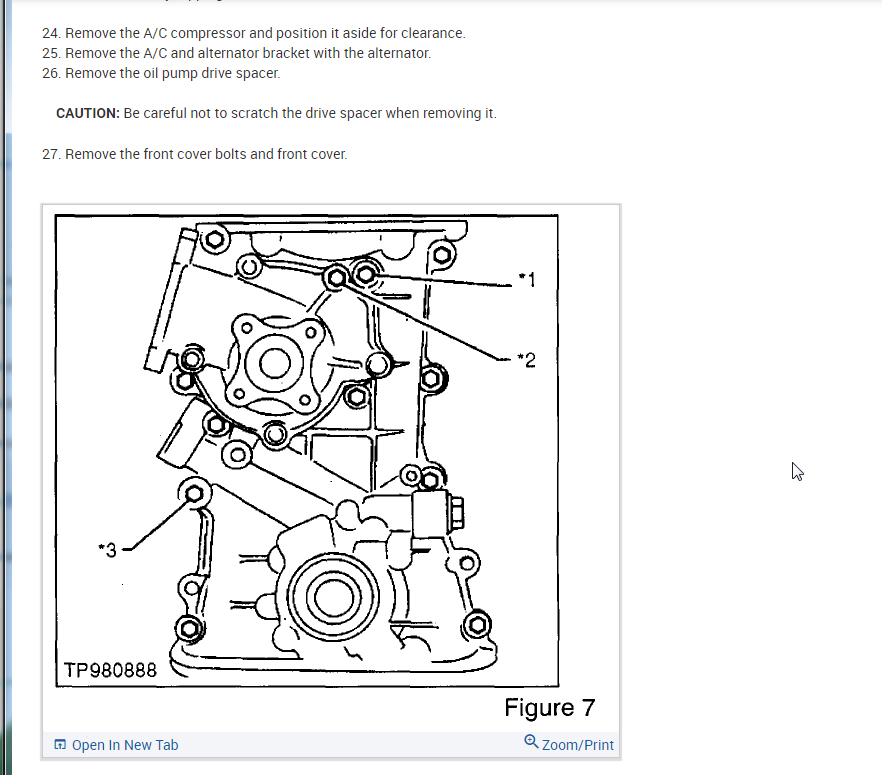 24. Remove the A/C compressor and position it aside for clearance.
25. Remove the A/C and alternator bracket with the alternator.
26. Remove the oil pump drive spacer.

CAUTION: Be careful not to scratch the drive spacer when removing it.

27. Remove the front cover bolts and front cover.

*1
*2
*3
TP980888

Figure 7

Open In New Tab
Zoom/Print