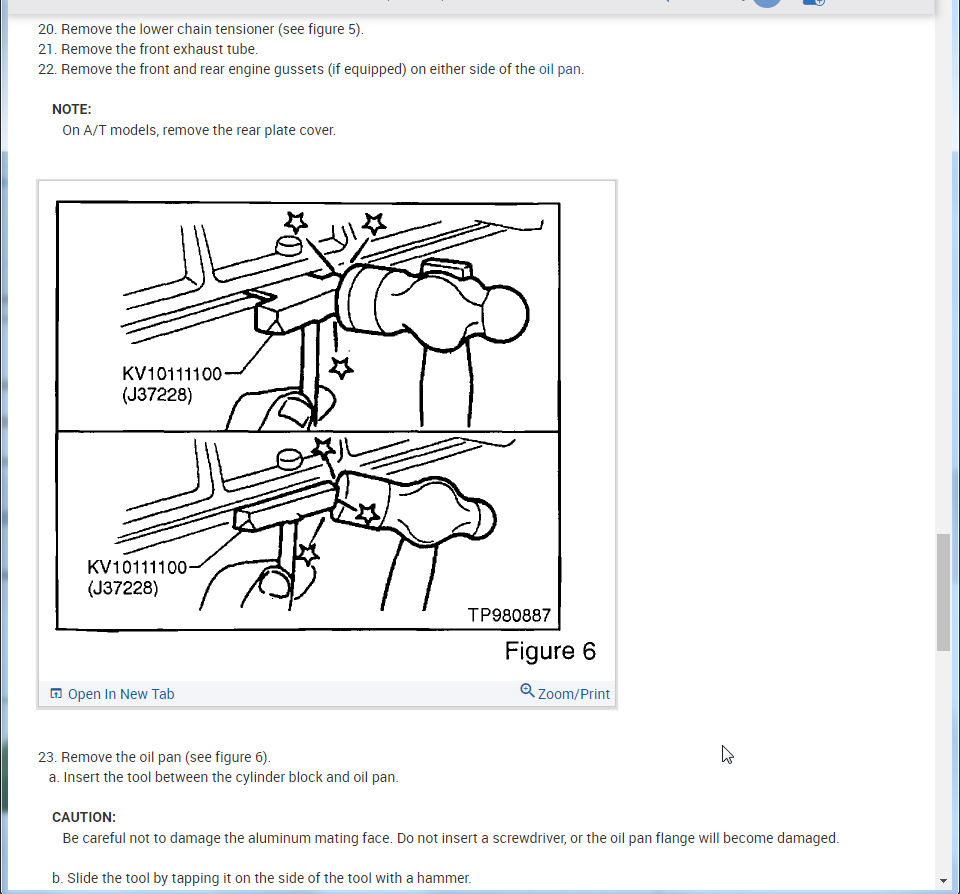 20. Remove the lower chain tensioner (see figure 5).
21. Remove the front exhaust tube.
22. Remove the front and rear engine gussets (if equipped) on either side of the oil pan.

NOTE:
On A/T models, remove the rear plate cover.

KV10111100
(J37228)

KV10111100
(J37228)

TP980887

Figure 6

Open In New Tab
Zoom/Print

23. Remove the oil pan (see figure 6).
a. Insert the tool between the cylinder block and oil pan.

CAUTION:
Be careful not to damage the aluminum mating face. Do not insert a screwdriver, or the oil pan flange will become damaged.

b. Slide the tool by tapping it on the side of the tool with a hammer.