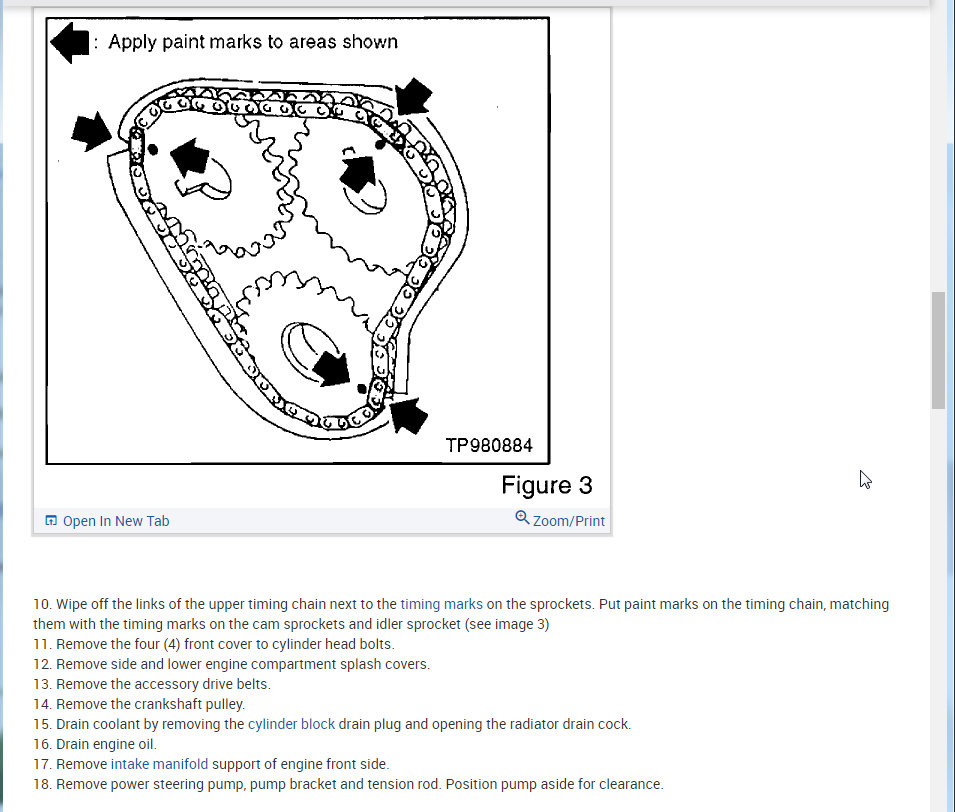 : Apply paint marks to areas shown

TP980884

Figure 3

Open In New Tab

Zoom/Print

10. Wipe off the links of the upper timing chain next to the timing marks on the sprockets. Put paint marks on the timing chain, matching them with the timing marks on the cam sprockets and idler sprocket (see image 3)
11. Remove the four (4) front cover to cylinder head bolts.
12. Remove side and lower engine compartment splash covers.
13. Remove the accessory drive belts.
14. Remove the crankshaft pulley.
15. Drain coolant by removing the cylinder block drain plug and opening the radiator drain cock.
16. Drain engine oil.
17. Remove intake manifold support of engine front side.
18. Remove power steering pump, pump bracket and tension rod. Position pump aside for clearance.