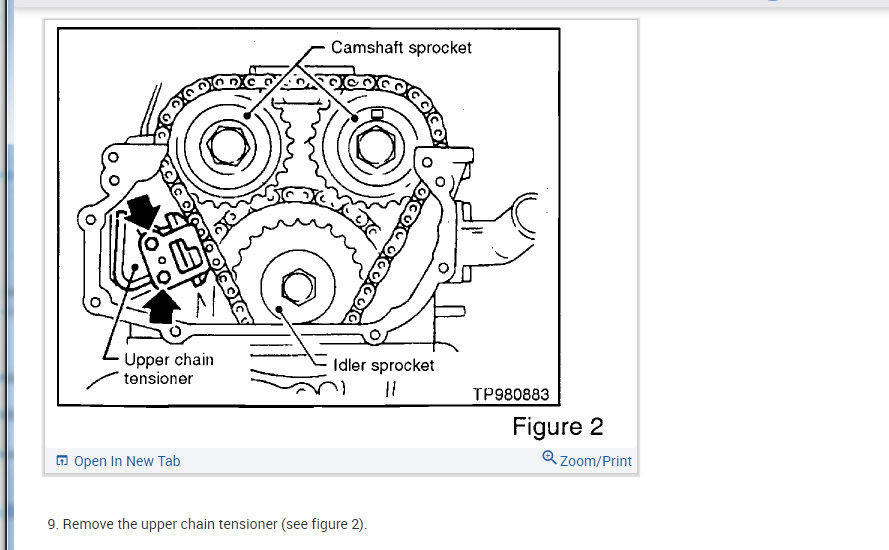 Camshaft sprocket

Upper chain tensioner

Idler sprocket

TP980883

Figure 2

Open In New Tab

Zoom/Print

9. Remove the upper chain tensioner (see figure 2).