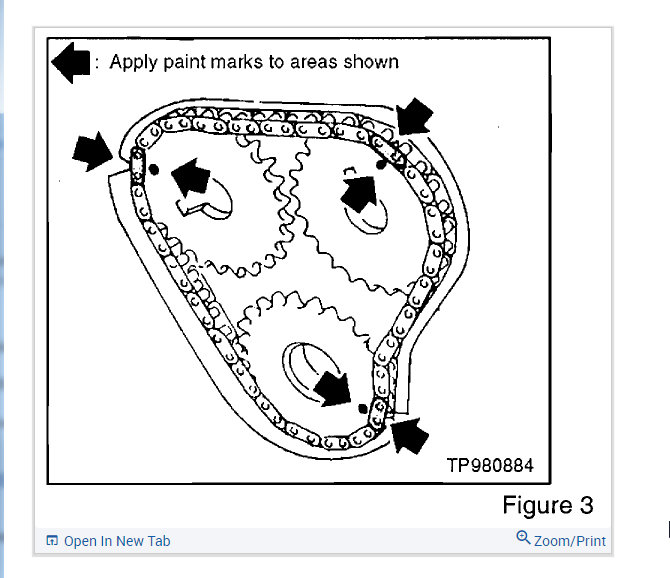 : Apply paint marks to areas shown

TP980884

Figure 3

Open In New Tab

Zoom/Print