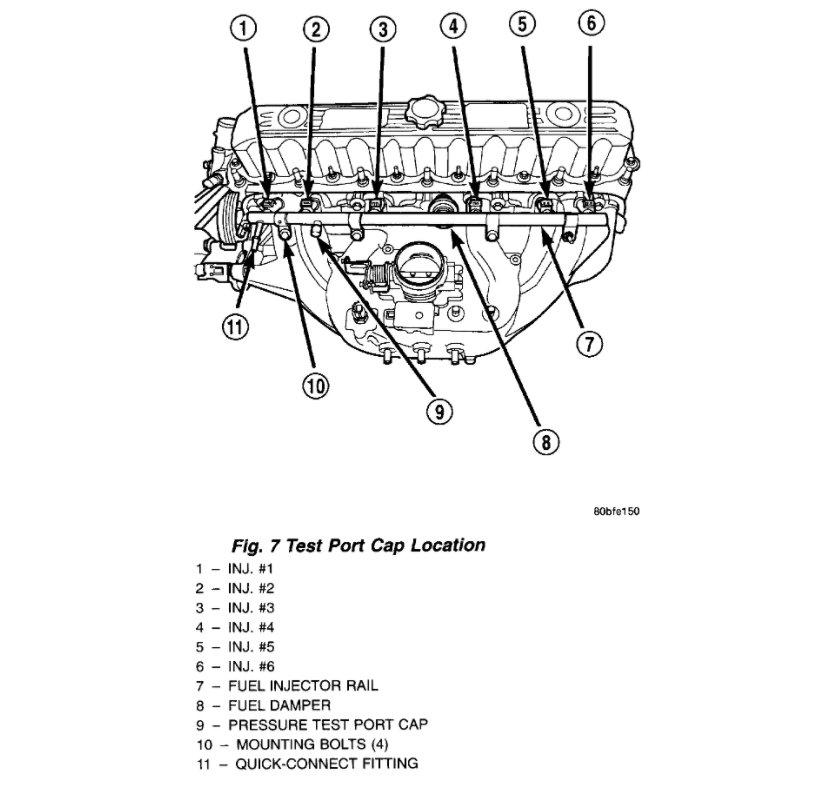 1
2
3
4
5
6
11
10
9
8
7

80bfe150

Fig. 7 Test Port Cap Location

1 – INJ. #1
2 – INJ. #2
3 – INJ. #3
4 – INJ. #4
5 – INJ. #5
6 – INJ. #6
7 – FUEL INJECTOR RAIL
8 – FUEL DAMPER
9 – PRESSURE TEST PORT CAP
10 – MOUNTING BOLTS (4)
11 – QUICK-CONNECT FITTING