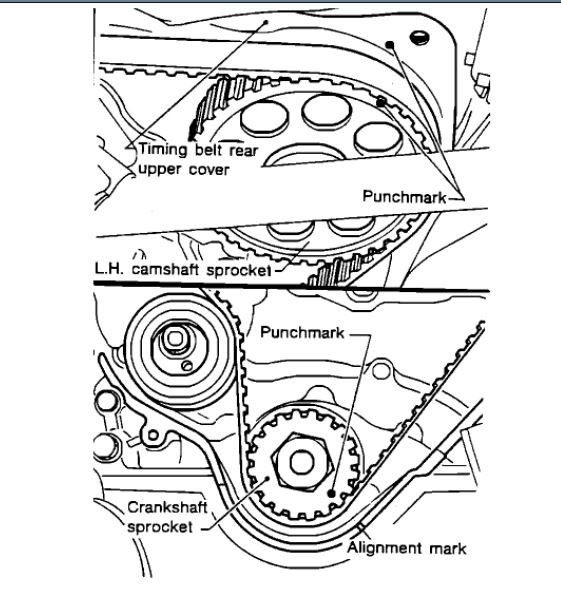 Timing belt rear upper cover

Punchmark

L.H. camshaft sprocket

Punchmark

Crankshaft sprocket

Alignment mark