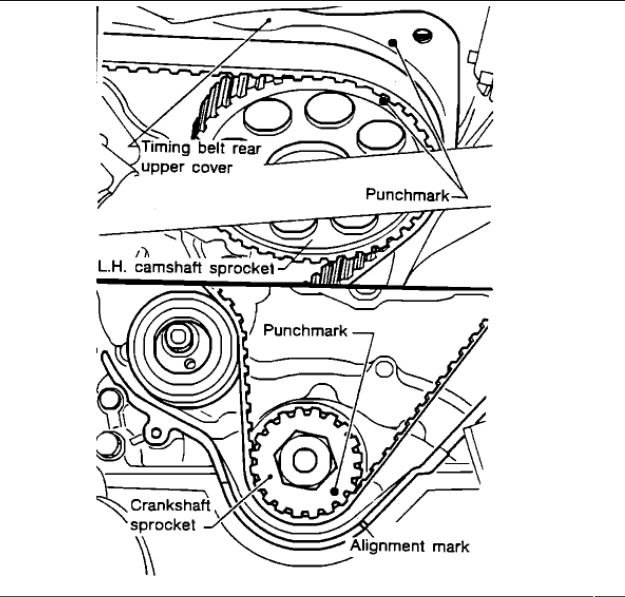 Timing belt rear upper cover

Punchmark

L.H. camshaft sprocket

Punchmark

Crankshaft sprocket

Alignment mark