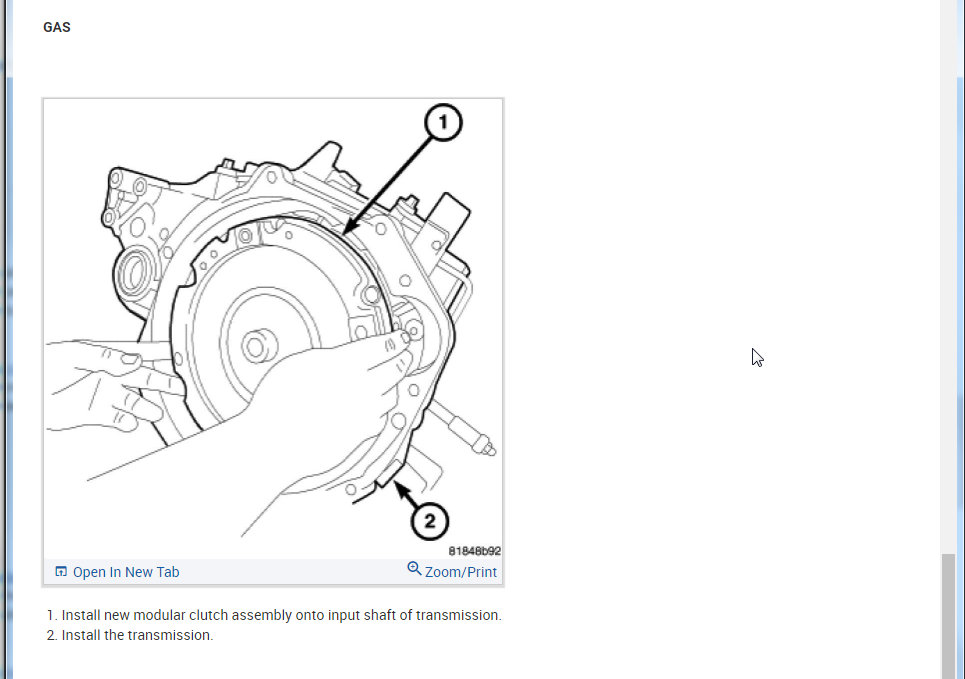 GAS

1

2

81848b92

Open In New Tab

Zoom/Print

1. Install new modular clutch assembly onto input shaft of transmission.
2. Install the transmission.