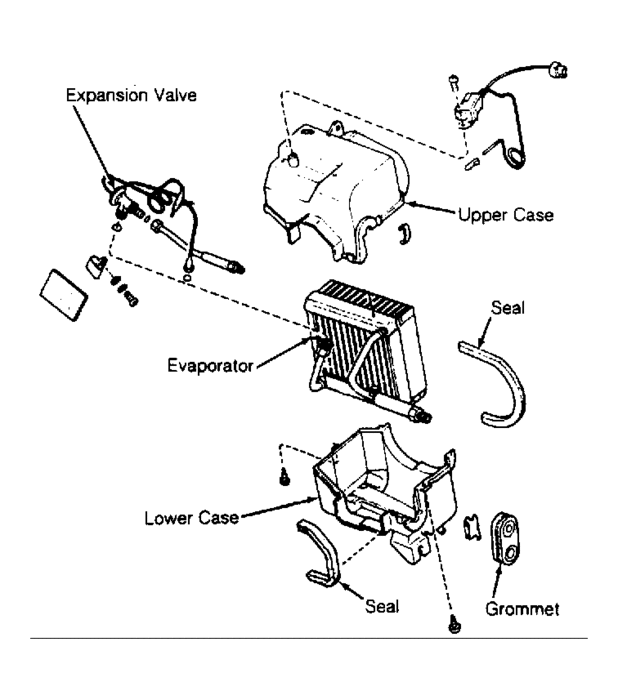 Expansion Valve

Upper Case

Seal

Evaporator

Lower Case

Seal

Grommet