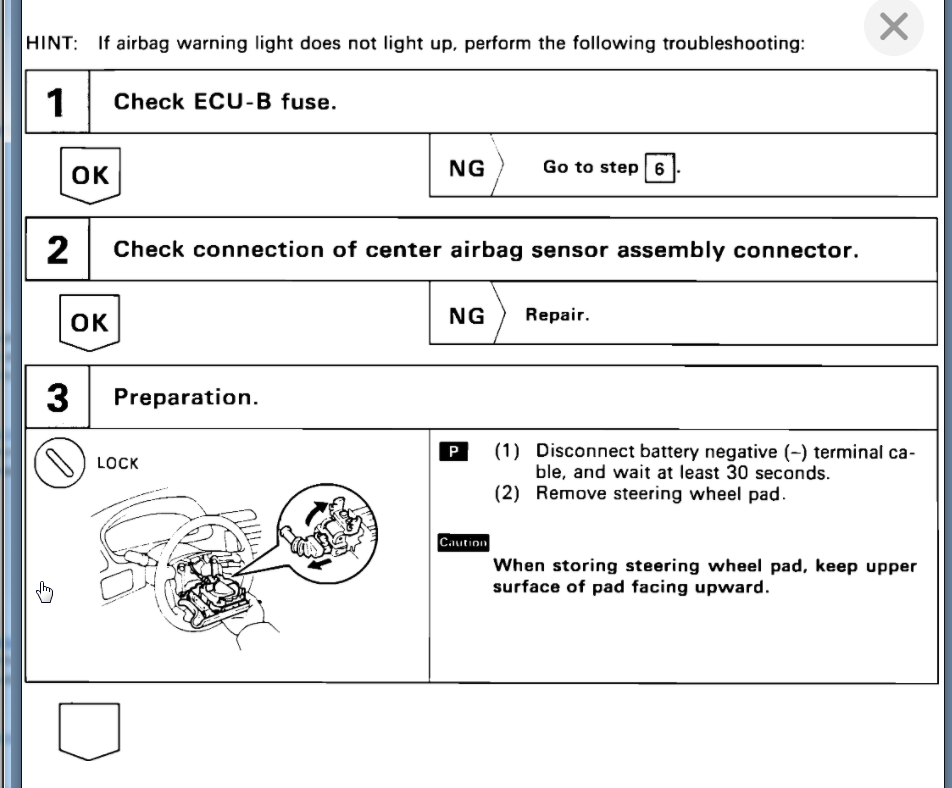 HINT: If airbag warning light does not light up, perform the following troubleshooting:

1 Check ECU-B fuse.

OK

NG Go to step 6.

2 Check connection of center airbag sensor assembly connector.

OK

NG Repair.

3 Preparation.

LOCK

P (1) Disconnect battery negative (–) terminal cable, and wait at least 30 seconds.
(2) Remove steering wheel pad.

Caution
When storing steering wheel pad, keep upper surface of pad facing upward.