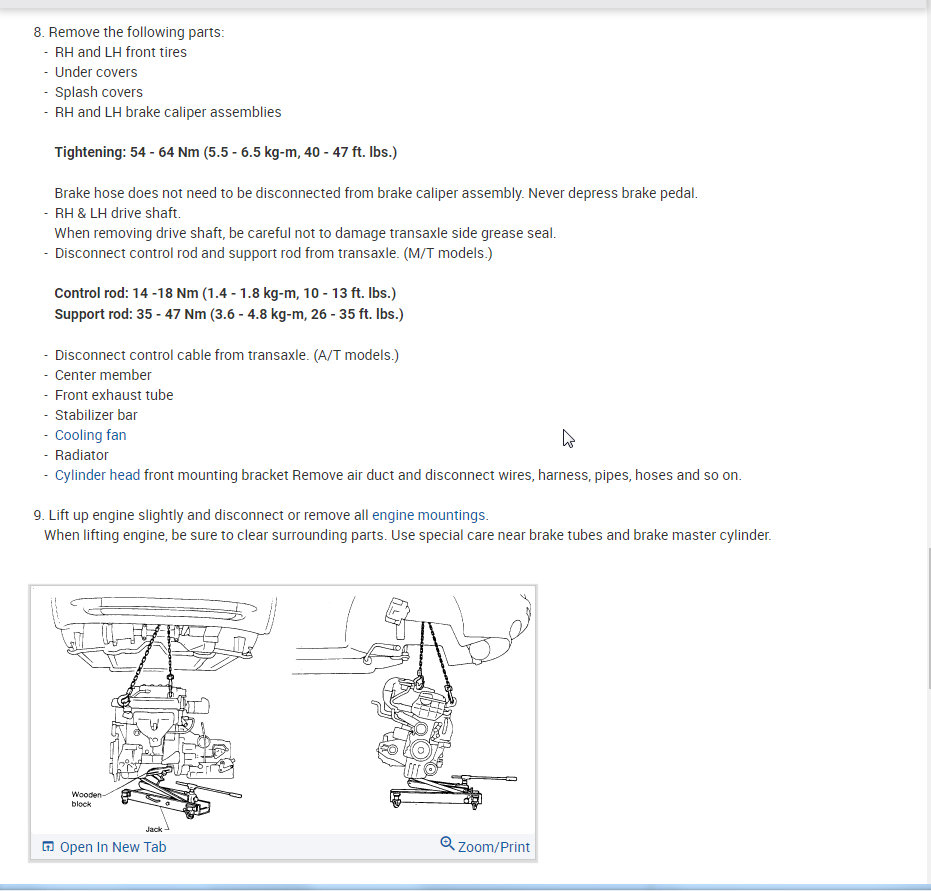 8. Remove the following parts:
- RH and LH front tires
- Under covers
- Splash covers
- RH and LH brake caliper assemblies

Tightening: 54 - 64 Nm (5.5 - 6.5 kg-m, 40 - 47 ft. lbs.)

Brake hose does not need to be disconnected from brake caliper assembly. Never depress brake pedal.
- RH & LH drive shaft.
When removing drive shaft, be careful not to damage transaxle side grease seal.
- Disconnect control rod and support rod from transaxle. (M/T models.)

Control rod: 14 -18 Nm (1.4 - 1.8 kg-m, 10 - 13 ft. lbs.)
Support rod: 35 - 47 Nm (3.6 - 4.8 kg-m, 26 - 35 ft. lbs.)

- Disconnect control cable from transaxle. (A/T models.)
- Center member
- Front exhaust tube
- Stabilizer bar
- Cooling fan
- Radiator
- Cylinder head front mounting bracket Remove air duct and disconnect wires, harness, pipes, hoses and so on.

9. Lift up engine slightly and disconnect or remove all engine mountings.
When lifting engine, be sure to clear surrounding parts. Use special care near brake tubes and brake master cylinder.

Wooden block
Jack

Open In New Tab
Zoom/Print