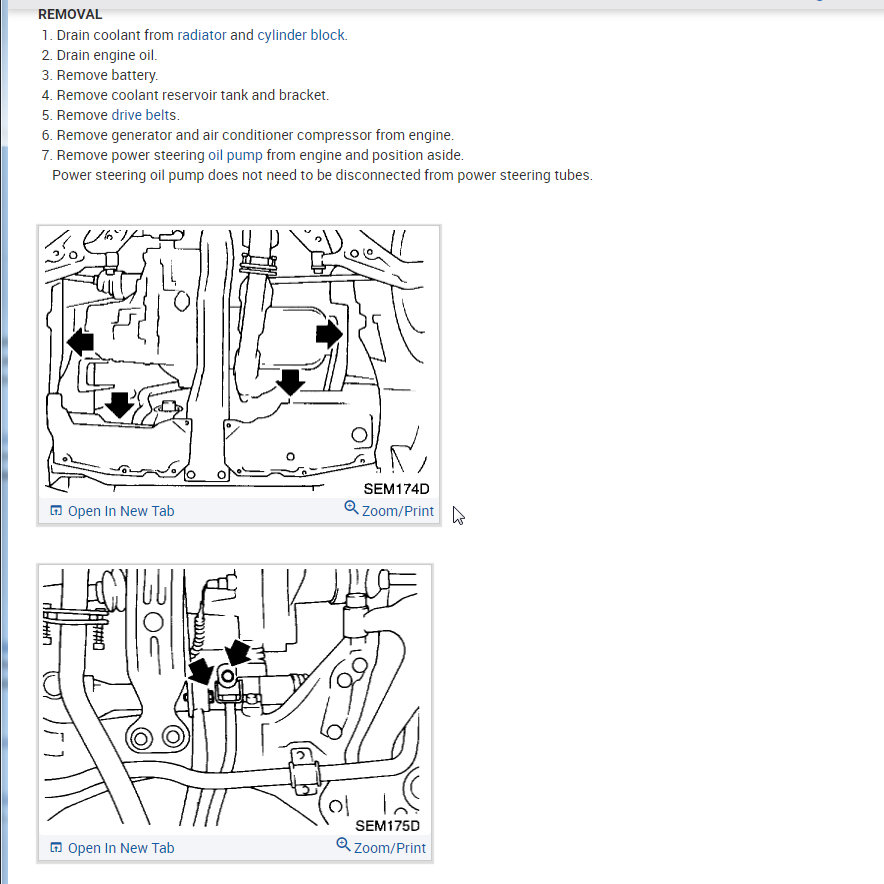 REMOVAL

1. Drain coolant from radiator and cylinder block.
2. Drain engine oil.
3. Remove battery.
4. Remove coolant reservoir tank and bracket.
5. Remove drive belts.
6. Remove generator and air conditioner compressor from engine.
7. Remove power steering oil pump from engine and position aside.
Power steering oil pump does not need to be disconnected from power steering tubes.

SEM174D

Open In New Tab Zoom/Print

SEM175D

Open In New Tab Zoom/Print