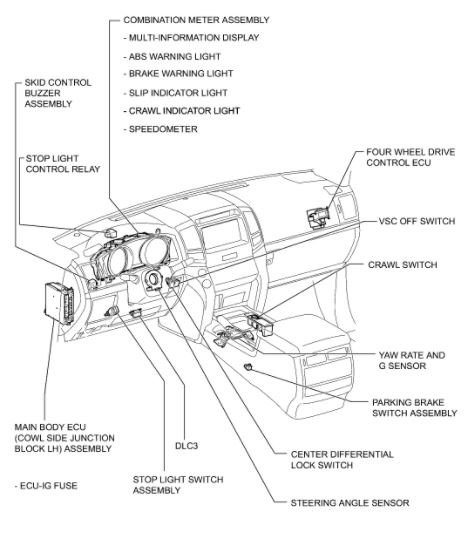 COMBINATION METER ASSEMBLY

- MULTI-INFORMATION DISPLAY

- ABS WARNING LIGHT

- BRAKE WARNING LIGHT

- SLIP INDICATOR LIGHT

- CRAWL INDICATOR LIGHT

- SPEEDOMETER

SKID CONTROL BUZZER ASSEMBLY

STOP LIGHT CONTROL RELAY

FOUR WHEEL DRIVE CONTROL ECU

VSC OFF SWITCH

CRAWL SWITCH

YAW RATE AND G SENSOR

PARKING BRAKE SWITCH ASSEMBLY

MAIN BODY ECU (COWL SIDE JUNCTION BLOCK LH) ASSEMBLY

- ECU-IG FUSE

DLC3

STOP LIGHT SWITCH ASSEMBLY

CENTER DIFFERENTIAL LOCK SWITCH

STEERING ANGLE SENSOR