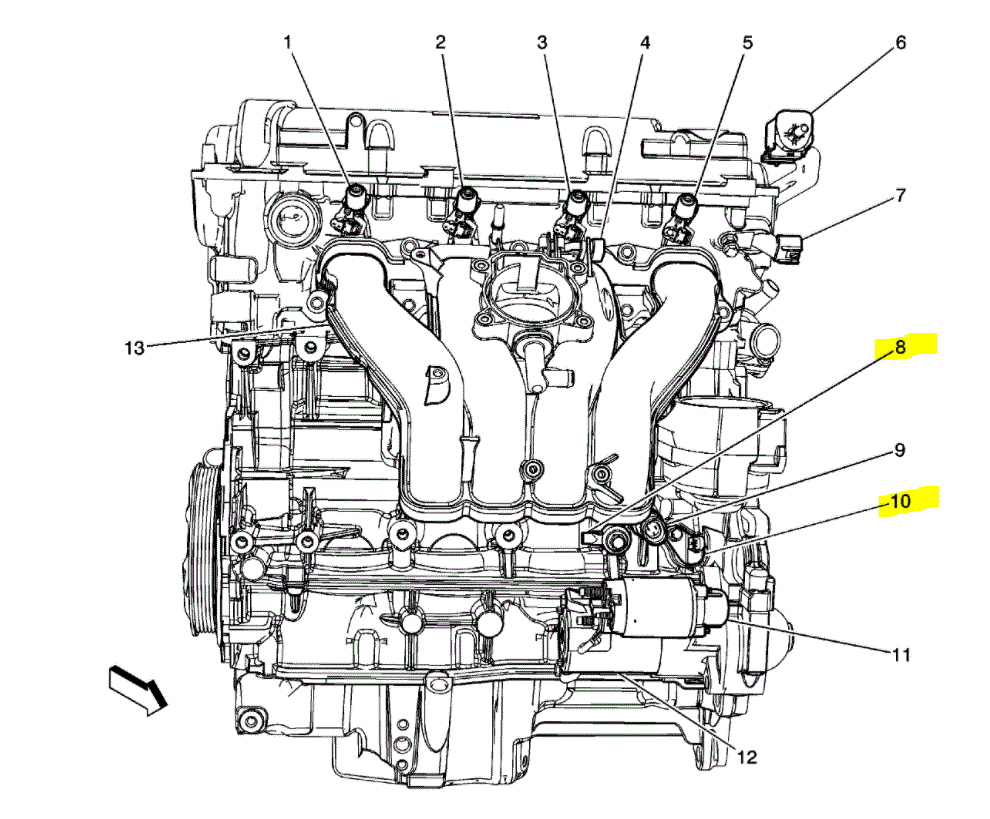 1
2
3
4
5
6
7
13
8
9
10
11
12