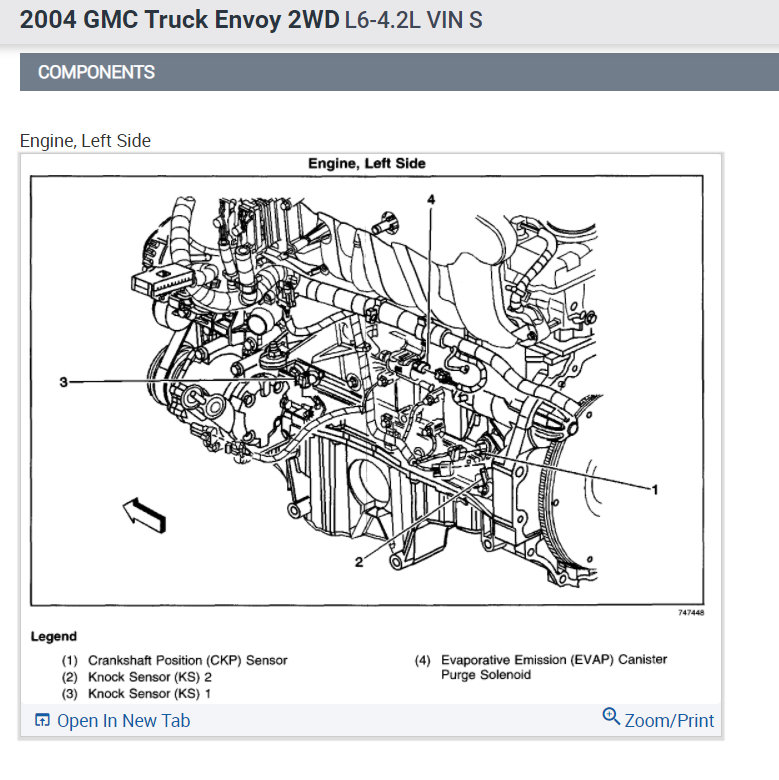 2004 GMC Truck Envoy 2WD L6-4.2L VIN S

COMPONENTS

Engine, Left Side

Engine, Left Side

4

3

1

2

747448

Legend

(1) Crankshaft Position (CKP) Sensor
(2) Knock Sensor (KS) 2
(3) Knock Sensor (KS) 1

(4) Evaporative Emission (EVAP) Canister Purge Solenoid

Open In New Tab

Zoom/Print