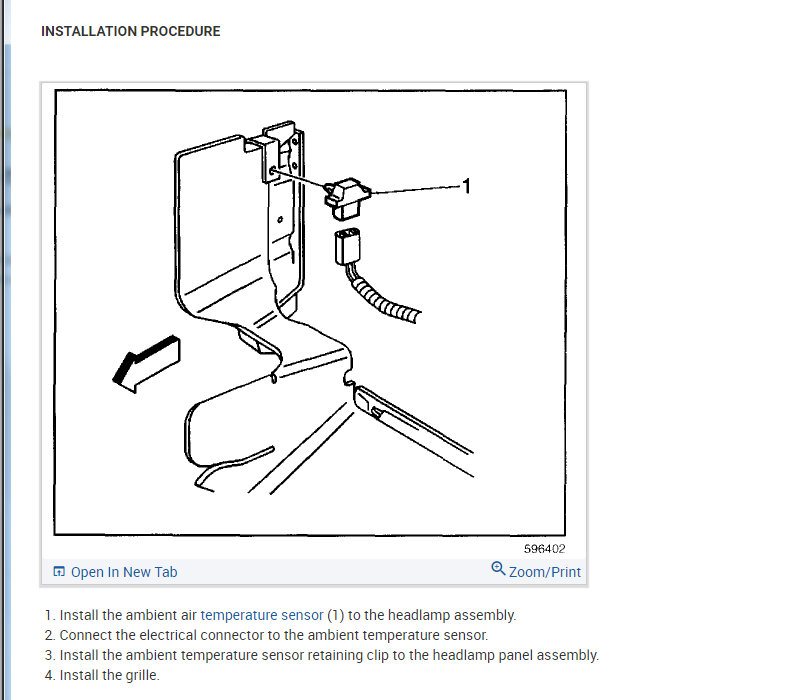 INSTALLATION PROCEDURE

1

596402

Open In New Tab

Zoom/Print

1. Install the ambient air temperature sensor (1) to the headlamp assembly.
2. Connect the electrical connector to the ambient temperature sensor.
3. Install the ambient temperature sensor retaining clip to the headlamp panel assembly.
4. Install the grille.