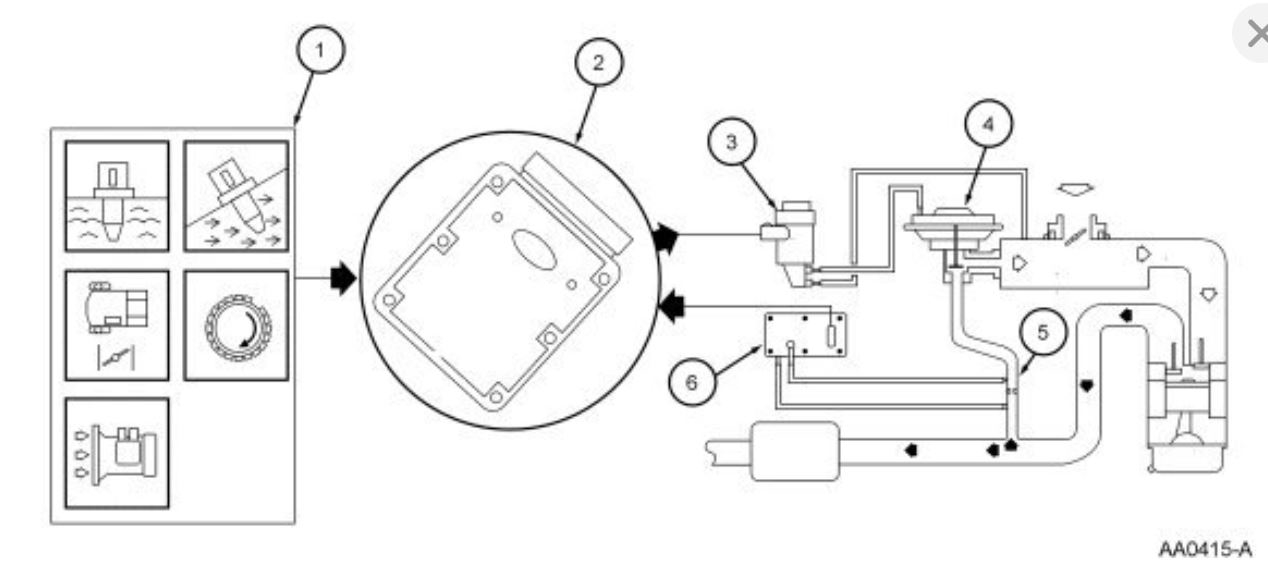 1
2
3
4
5
6
AA0415-A