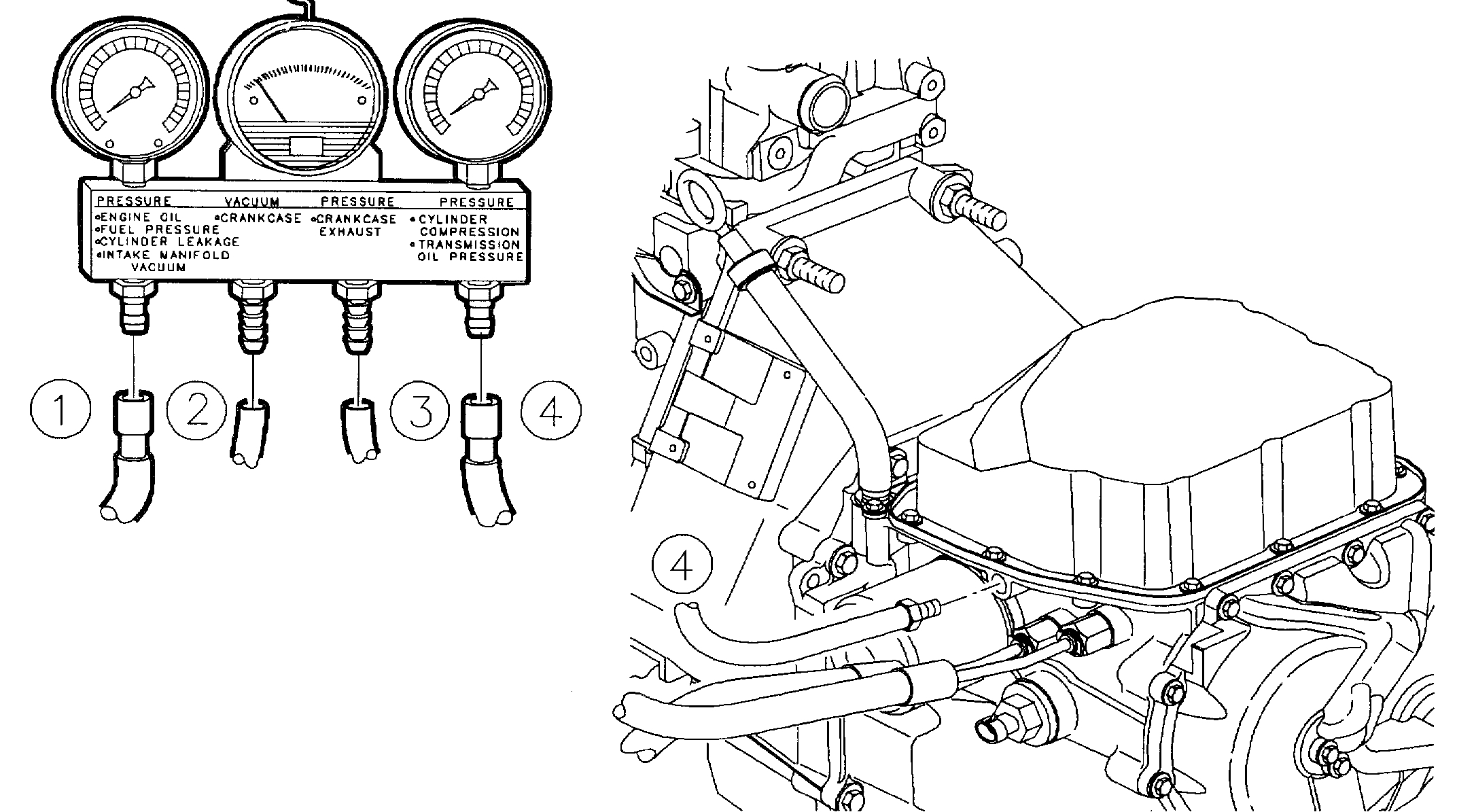 PRESSURE
•ENGINE OIL
•FUEL PRESSURE
•CYLINDER LEAKAGE
•INTAKE MANIFOLD VACUUM

VACUUM
•CRANKCASE

PRESSURE
•CRANKCASE EXHAUST

PRESSURE
•CYLINDER COMPRESSION
•TRANSMISSION OIL PRESSURE

1
2
3
4

4