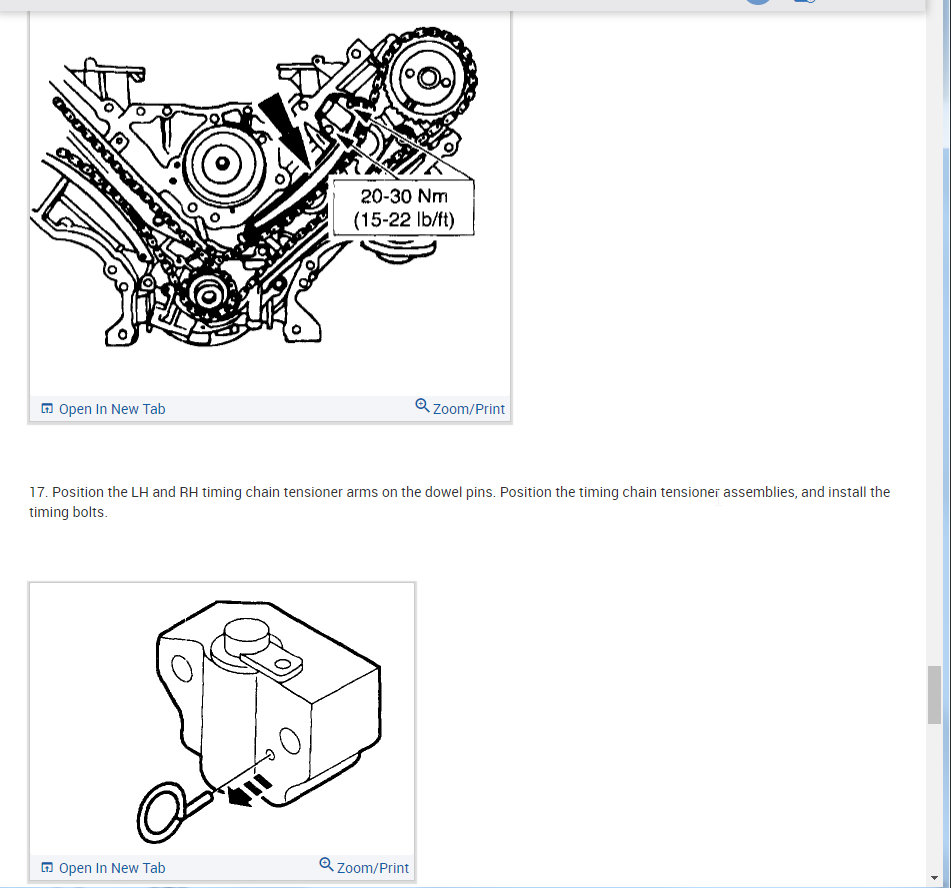 20-30 Nm
(15-22 lb/ft)

Open In New Tab
Zoom/Print

17. Position the LH and RH timing chain tensioner arms on the dowel pins. Position the timing chain tensioner assemblies, and install the timing bolts.

Open In New Tab
Zoom/Print