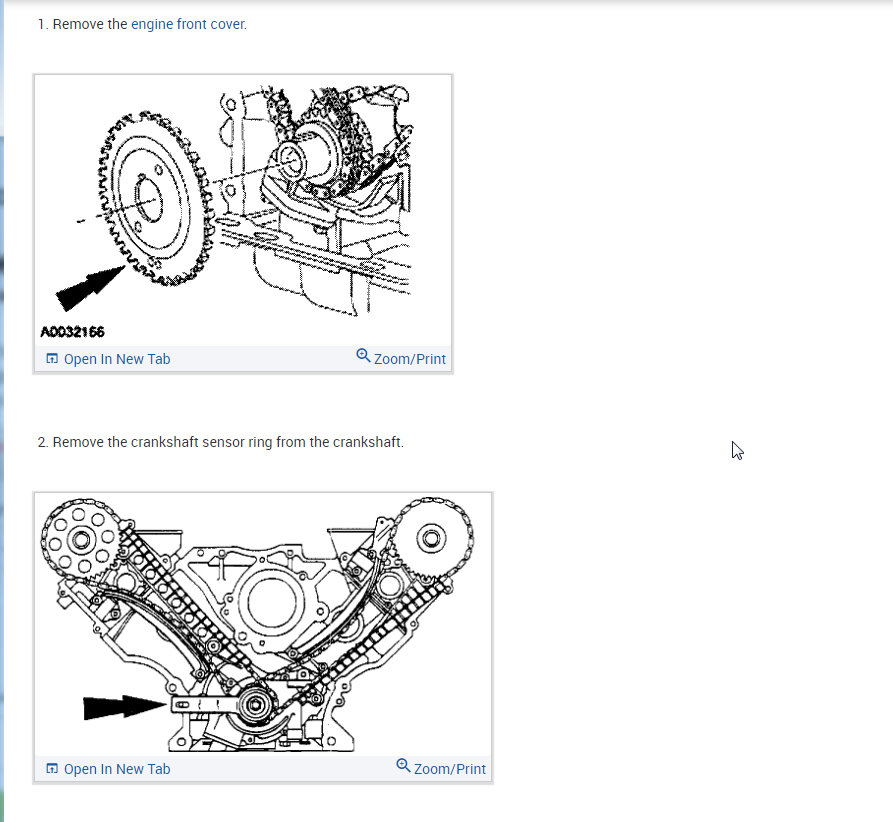 1. Remove the engine front cover.

A0032166

Open In New Tab

Zoom/Print

2. Remove the crankshaft sensor ring from the crankshaft.

Open In New Tab

Zoom/Print