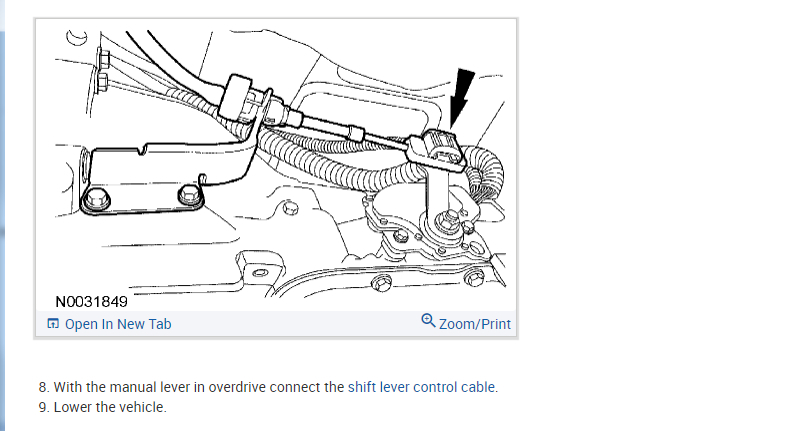 N0031849

Open In New Tab

Zoom/Print

8. With the manual lever in overdrive connect the shift lever control cable.
9. Lower the vehicle.