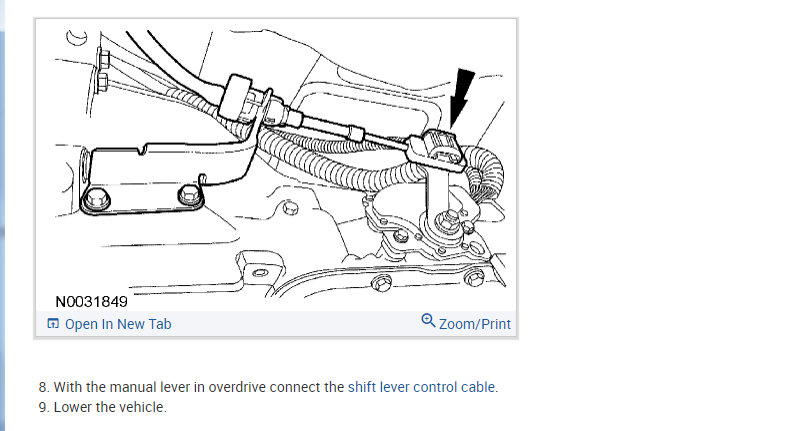 N0031849

Open In New Tab

Zoom/Print

8. With the manual lever in overdrive connect the shift lever control cable.
9. Lower the vehicle.