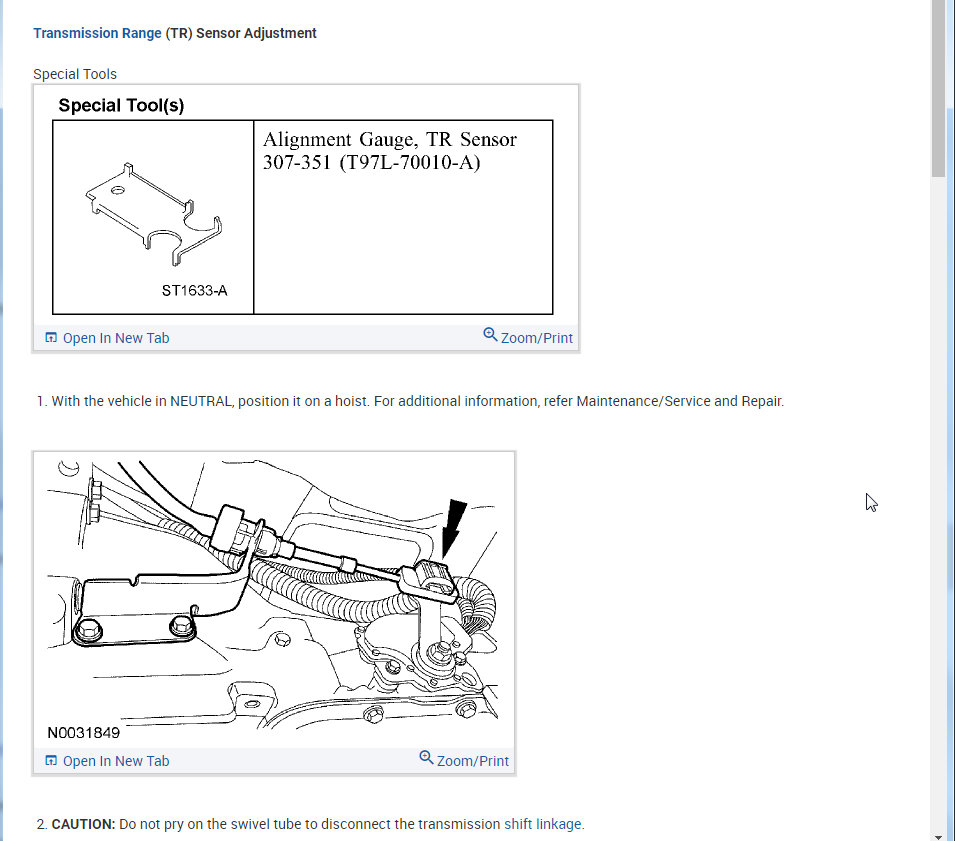 Transmission Range (TR) Sensor Adjustment

Special Tools

Special Tool(s)

| ST1633-A | Alignment Gauge, TR Sensor 307-351 (T97L-70010-A) |
|---|---|

Open In New Tab Zoom/Print

1. With the vehicle in NEUTRAL, position it on a hoist. For additional information, refer Maintenance/Service and Repair.

N0031849

Open In New Tab Zoom/Print

2. CAUTION: Do not pry on the swivel tube to disconnect the transmission shift linkage.