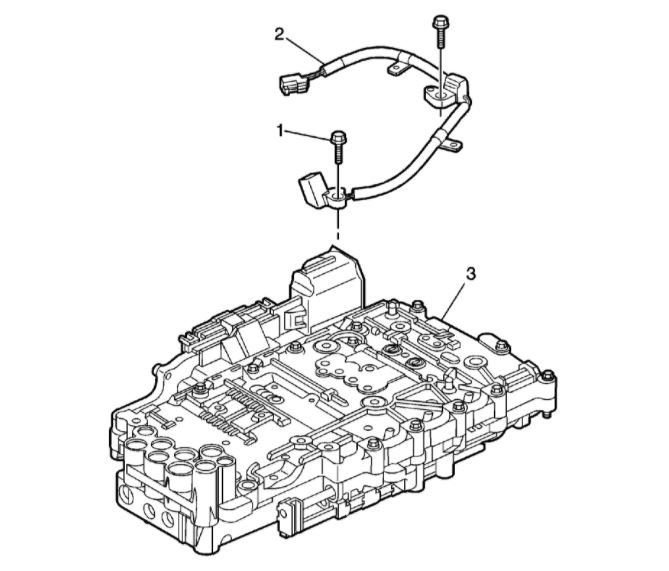 2
1
3