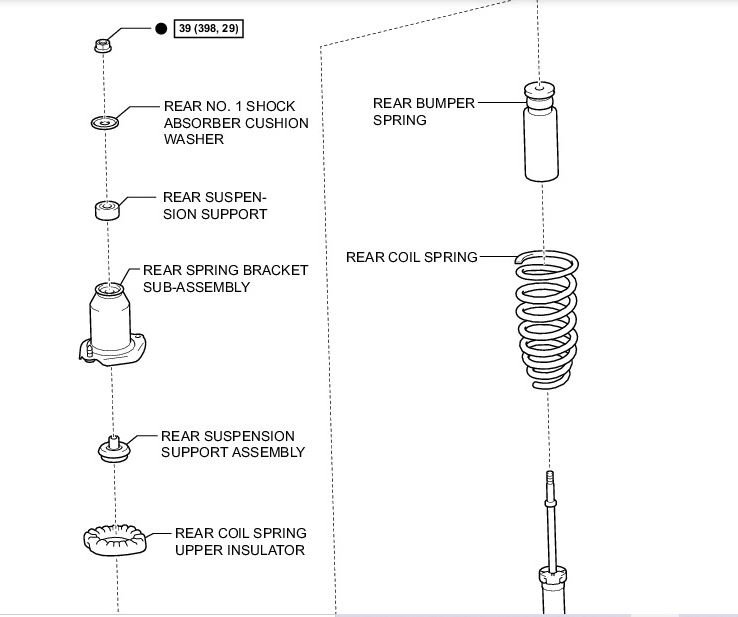 39 (398, 29)

REAR NO. 1 SHOCK ABSORBER CUSHION WASHER

REAR SUSPENSION SUPPORT

REAR SPRING BRACKET SUB-ASSEMBLY

REAR SUSPENSION SUPPORT ASSEMBLY

REAR COIL SPRING UPPER INSULATOR

REAR BUMPER SPRING

REAR COIL SPRING