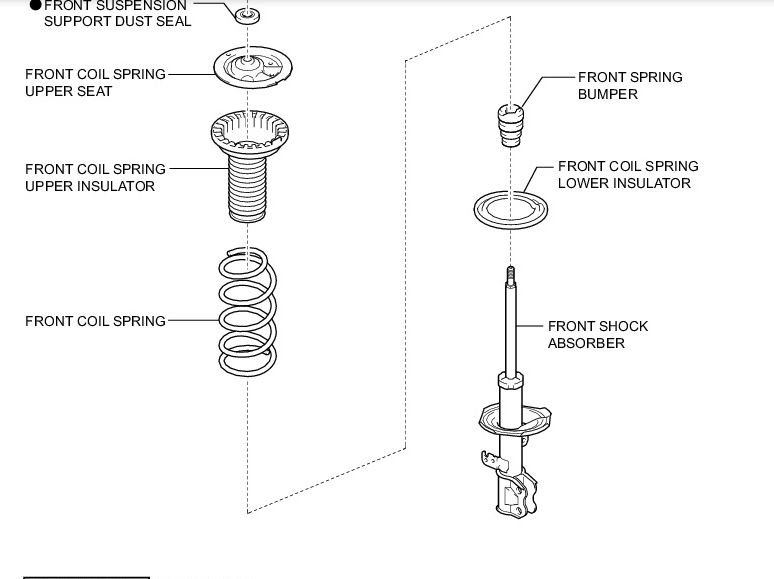 ● FRONT SUSPENSION SUPPORT DUST SEAL

FRONT COIL SPRING UPPER SEAT

FRONT COIL SPRING UPPER INSULATOR

FRONT COIL SPRING

FRONT SPRING BUMPER

FRONT COIL SPRING LOWER INSULATOR

FRONT SHOCK ABSORBER