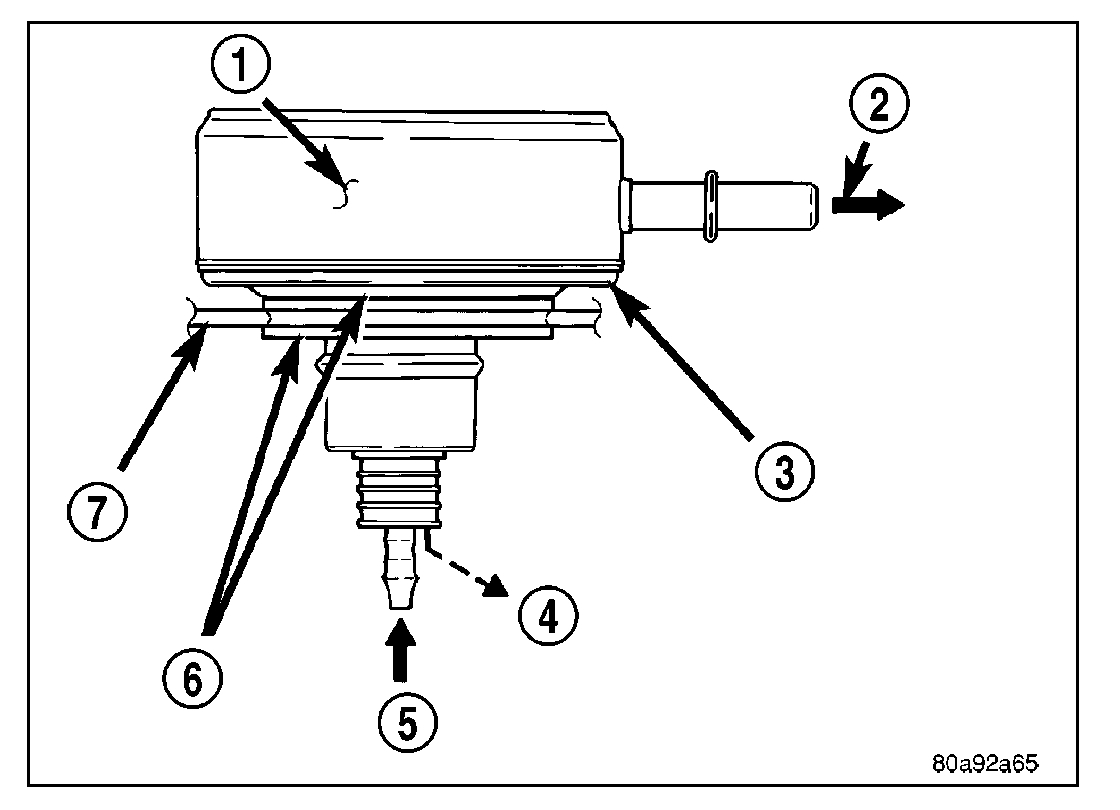 1
2
3
7
6
4
5
80a92a65