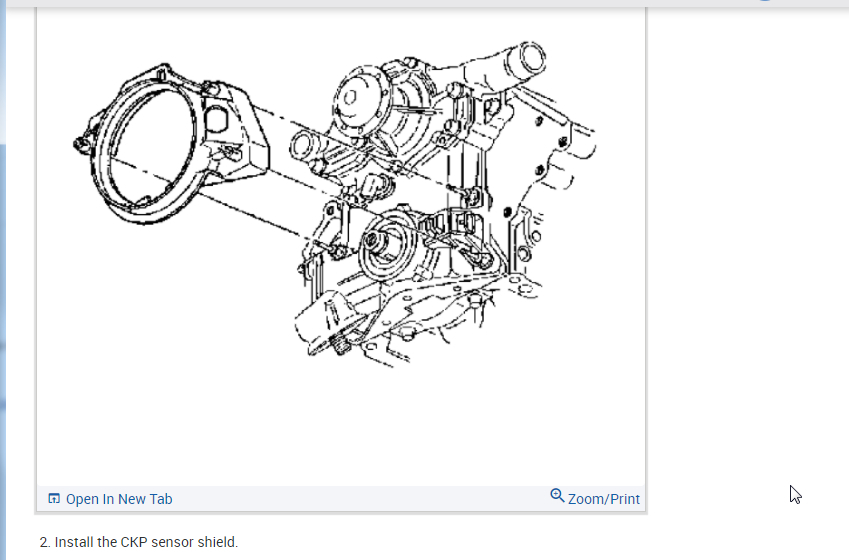 Open In New Tab

Zoom/Print

2. Install the CKP sensor shield.