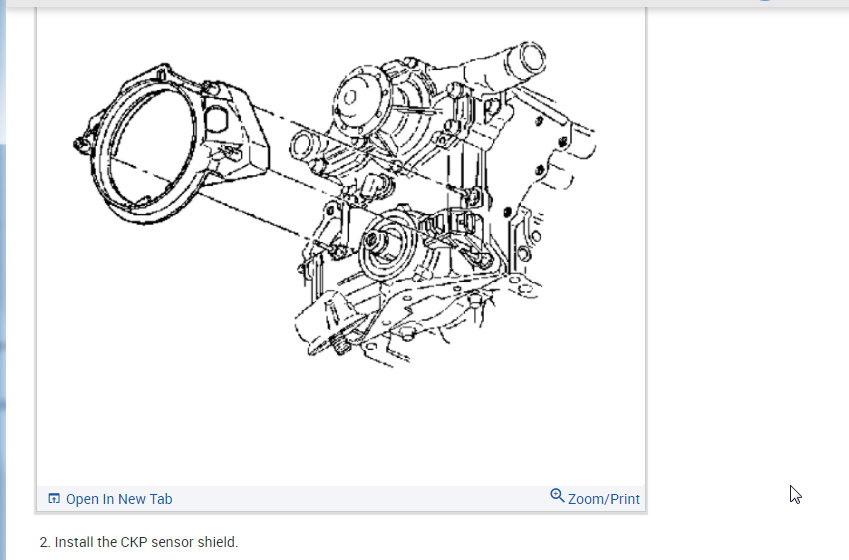 Open In New Tab

Zoom/Print

2. Install the CKP sensor shield.