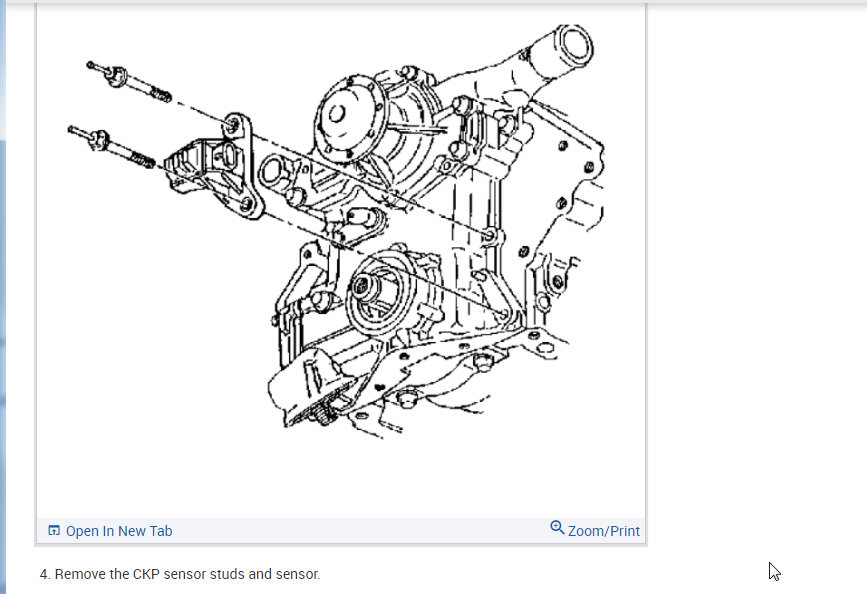 Open In New Tab

Zoom/Print

4. Remove the CKP sensor studs and sensor.