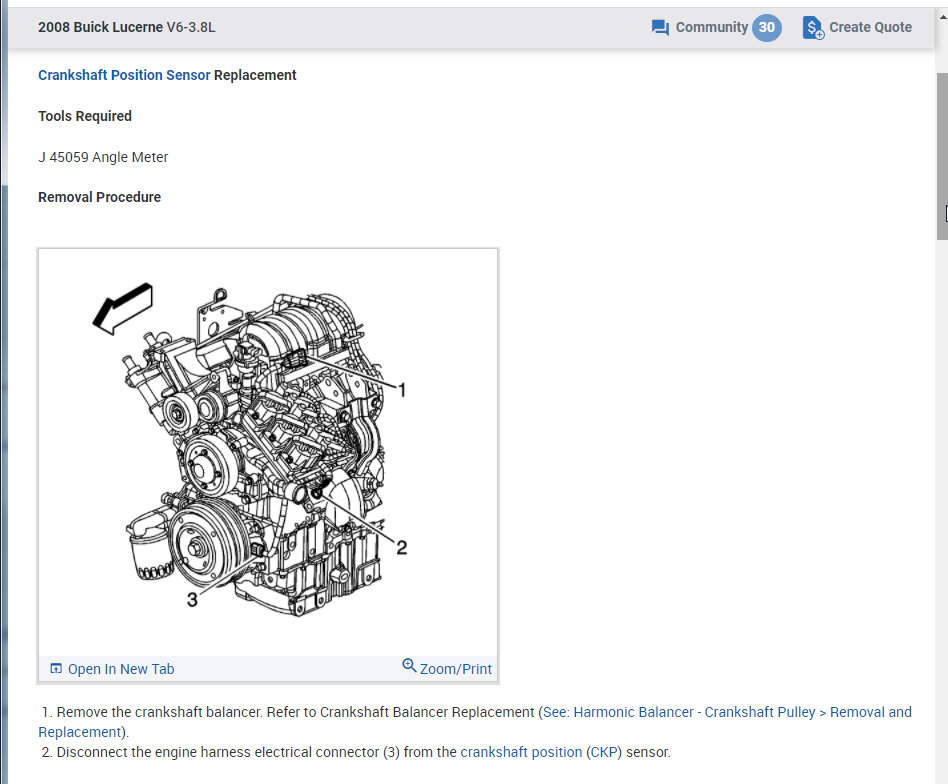 2008 Buick Lucerne V6-3.8L

Community 30

Create Quote

Crankshaft Position Sensor Replacement

Tools Required

J 45059 Angle Meter

Removal Procedure

1

2

3

Open In New Tab

Zoom/Print

1. Remove the crankshaft balancer. Refer to Crankshaft Balancer Replacement (See: Harmonic Balancer - Crankshaft Pulley > Removal and Replacement).
2. Disconnect the engine harness electrical connector (3) from the crankshaft position (CKP) sensor.