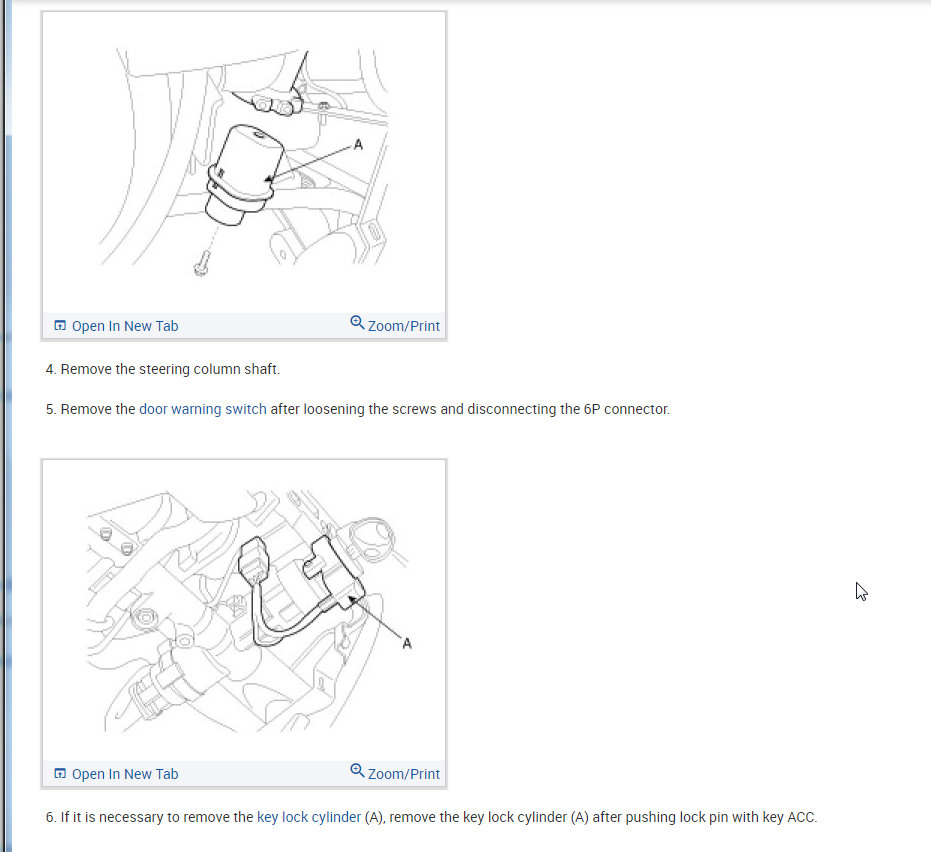 A

Open In New Tab Zoom/Print

4. Remove the steering column shaft.

5. Remove the door warning switch after loosening the screws and disconnecting the 6P connector.

A

Open In New Tab Zoom/Print

6. If it is necessary to remove the key lock cylinder (A), remove the key lock cylinder (A) after pushing lock pin with key ACC.