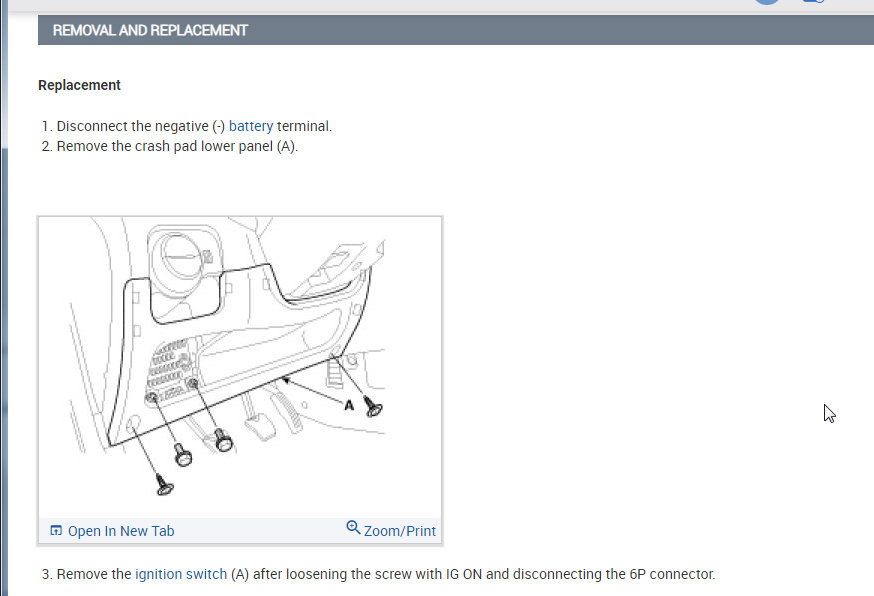 REMOVAL AND REPLACEMENT

Replacement

1. Disconnect the negative (-) battery terminal.
2. Remove the crash pad lower panel (A).

A

Open In New Tab
Zoom/Print

3. Remove the ignition switch (A) after loosening the screw with IG ON and disconnecting the 6P connector.