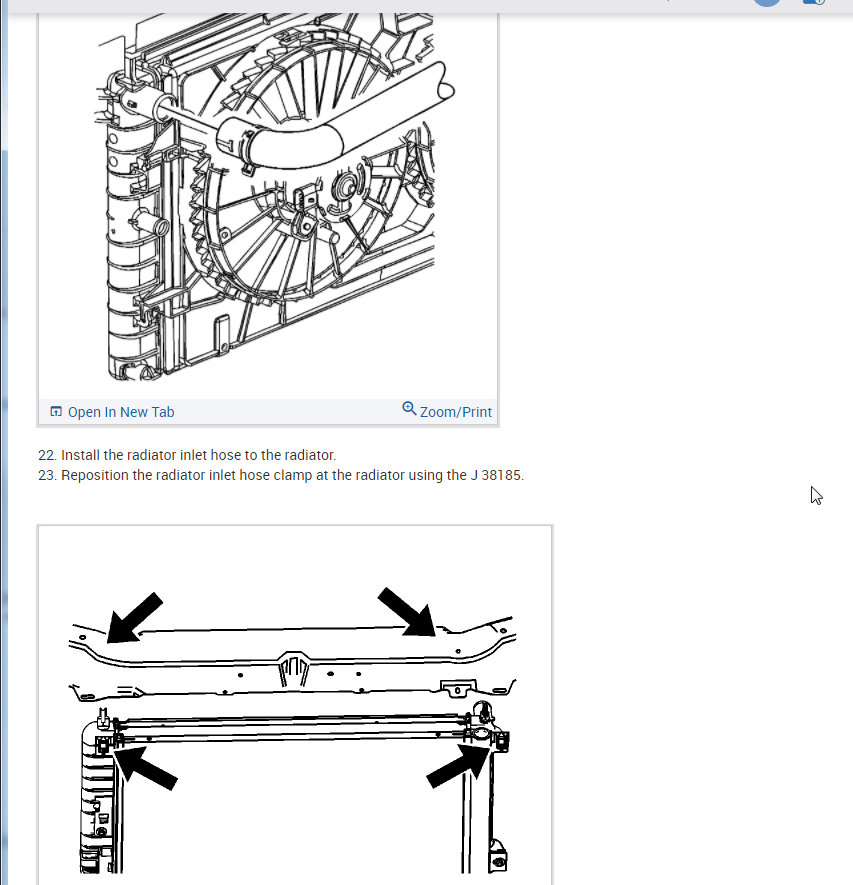 Open In New Tab

Zoom/Print

22. Install the radiator inlet hose to the radiator.
23. Reposition the radiator inlet hose clamp at the radiator using the J 38185.